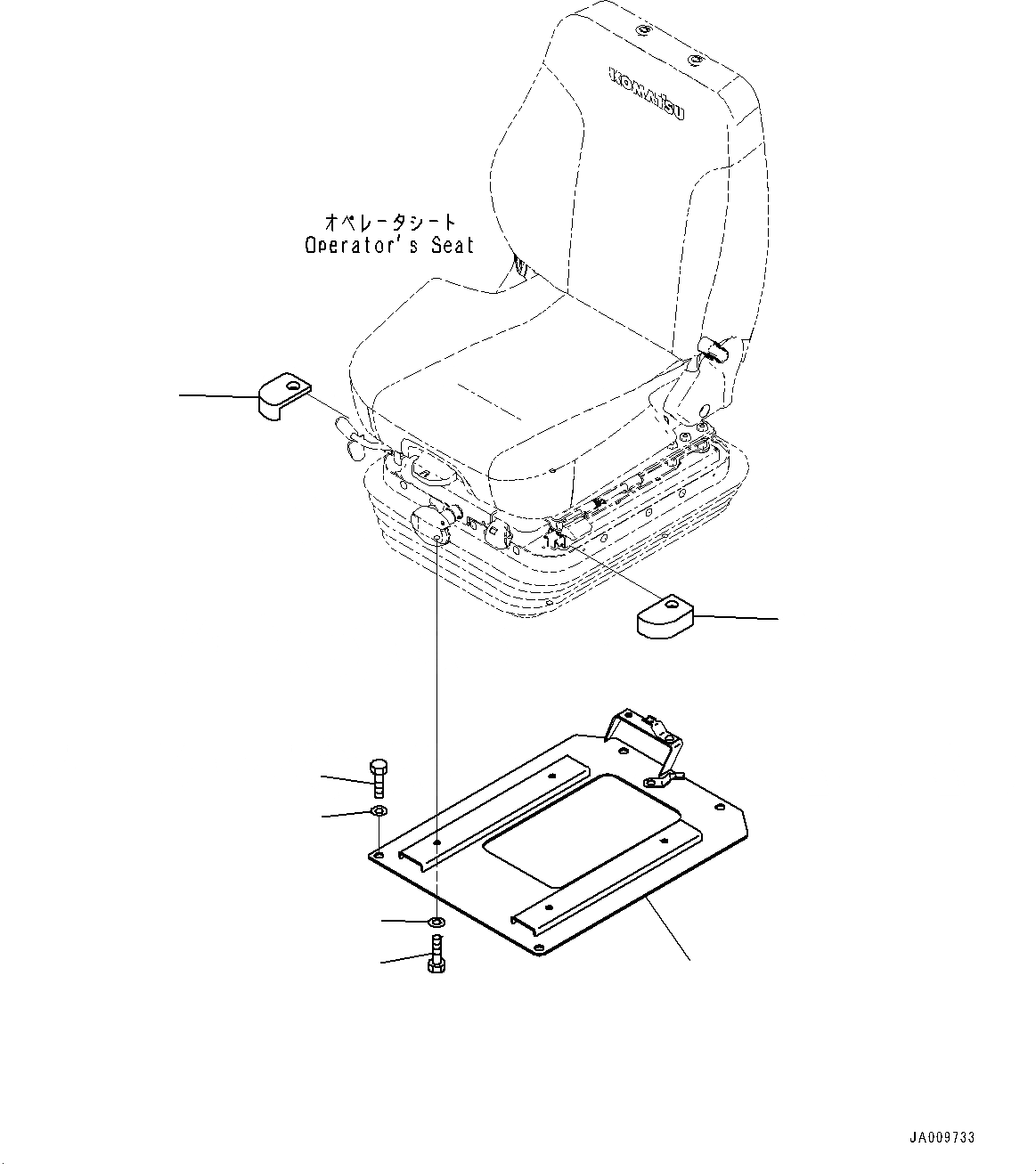 KOMATSU

オペレータシート
Operator's Seat

JA009733