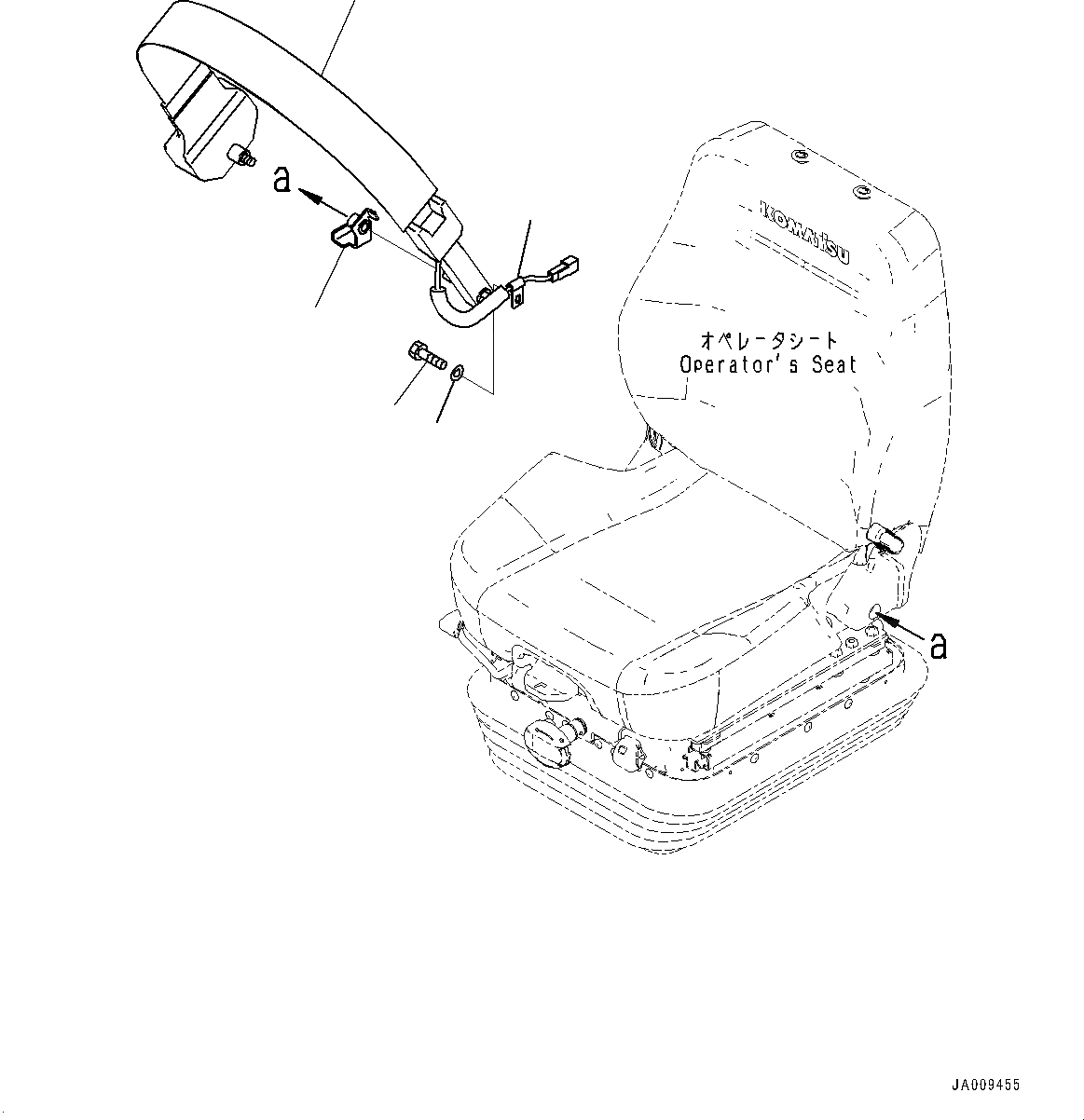 a

KOMATSU

オペレータシート
Operator's Seat

a

JA009455