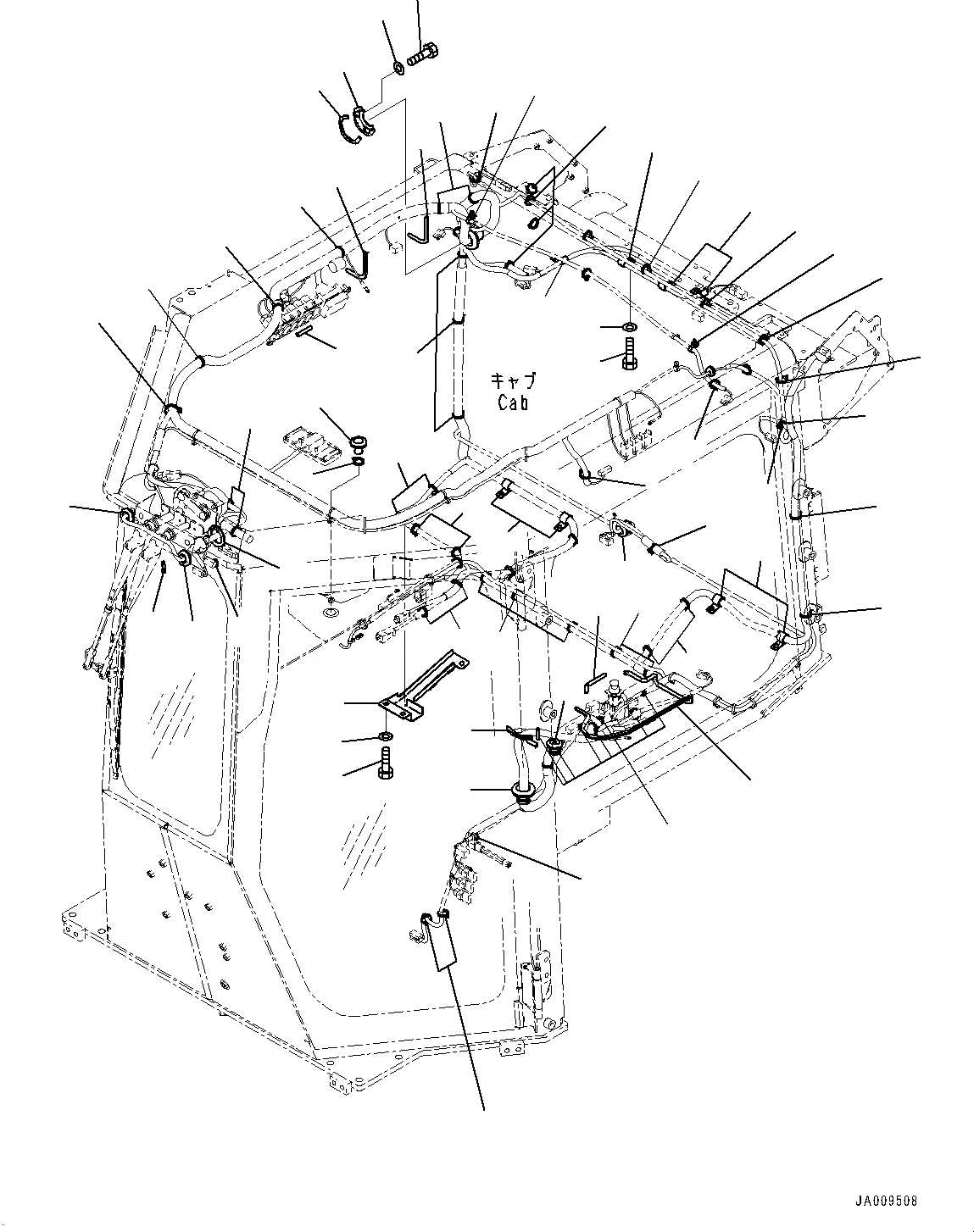 キャブ
Cab

JA009508