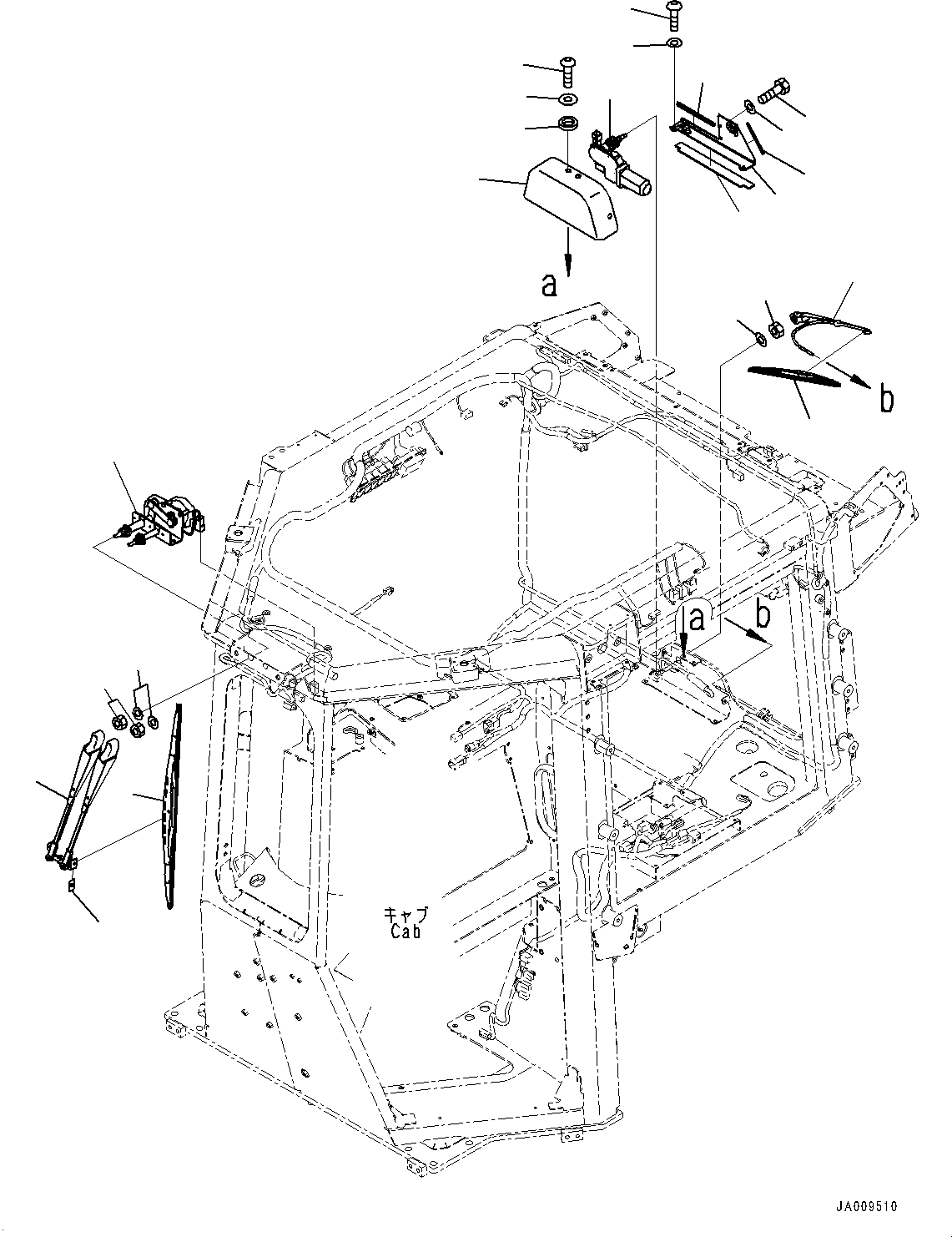 a

b

a

b

キャブ
Cab

JA009510