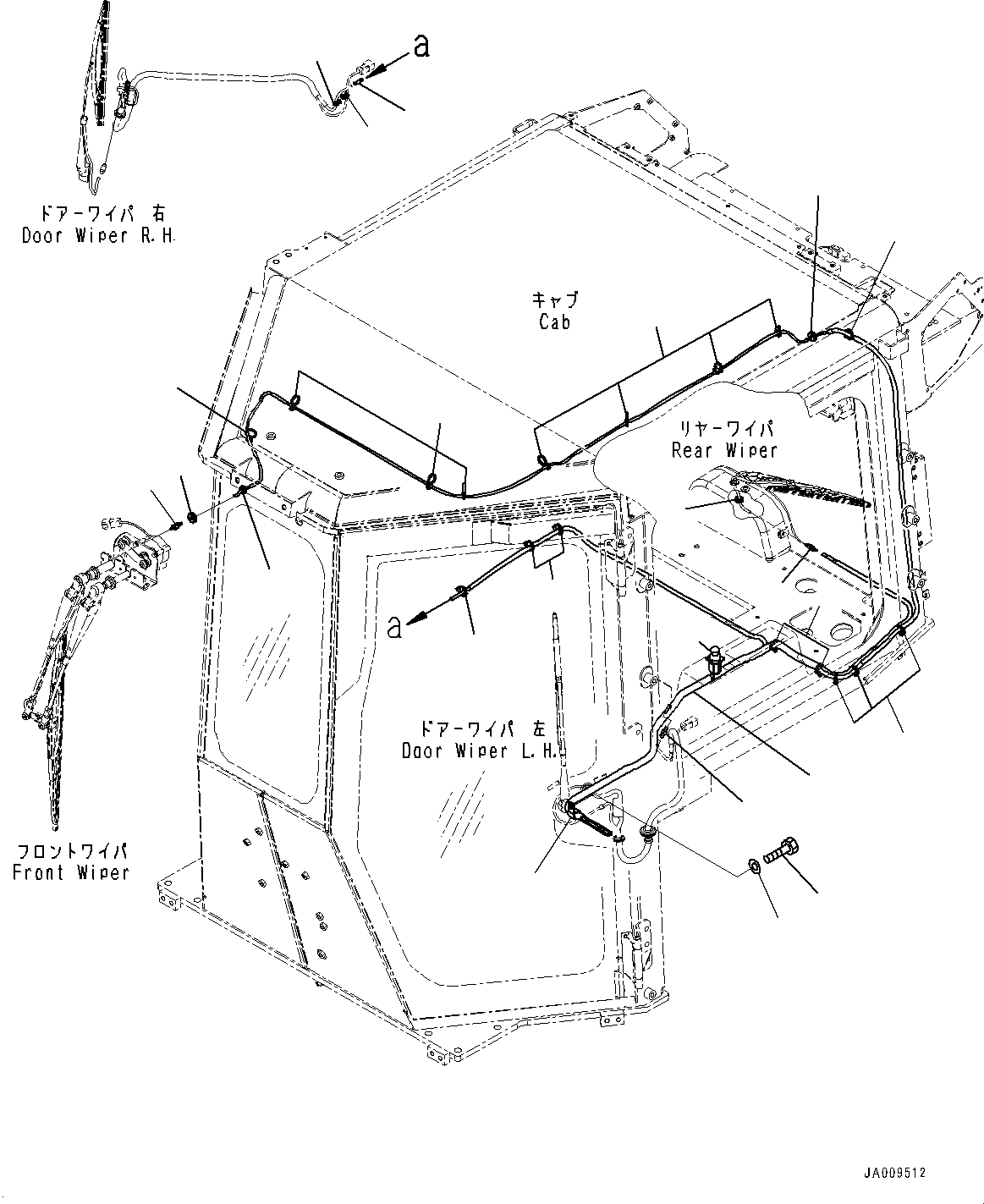 a

ドアーワイパ 右
Door Wiper R.H.

キャブ
Cab

リヤーワイパ
Rear Wiper

a

ドアーワイパ 左
Door Wiper L.H.

フロントワイパ
Front Wiper

JA009512