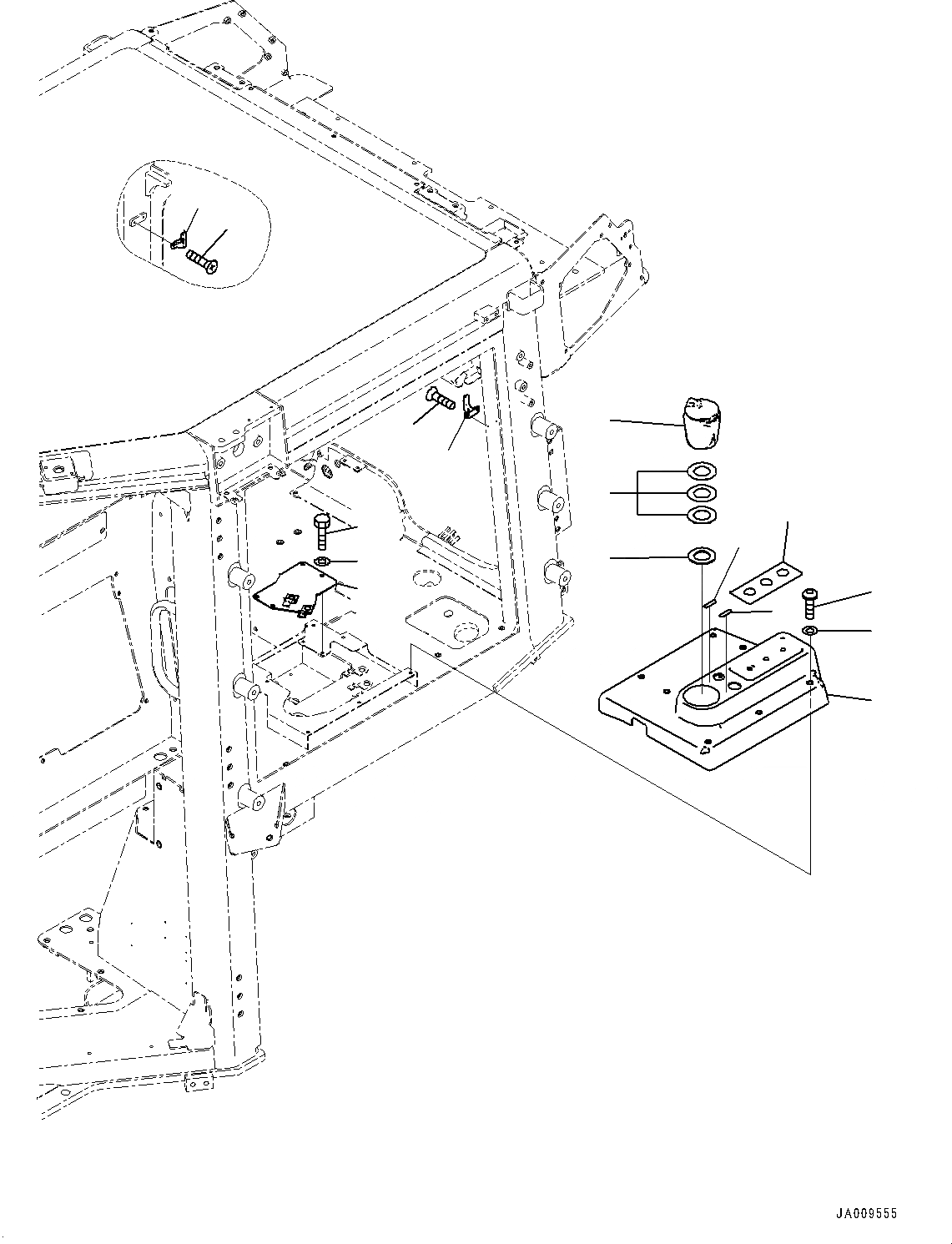 JA009555