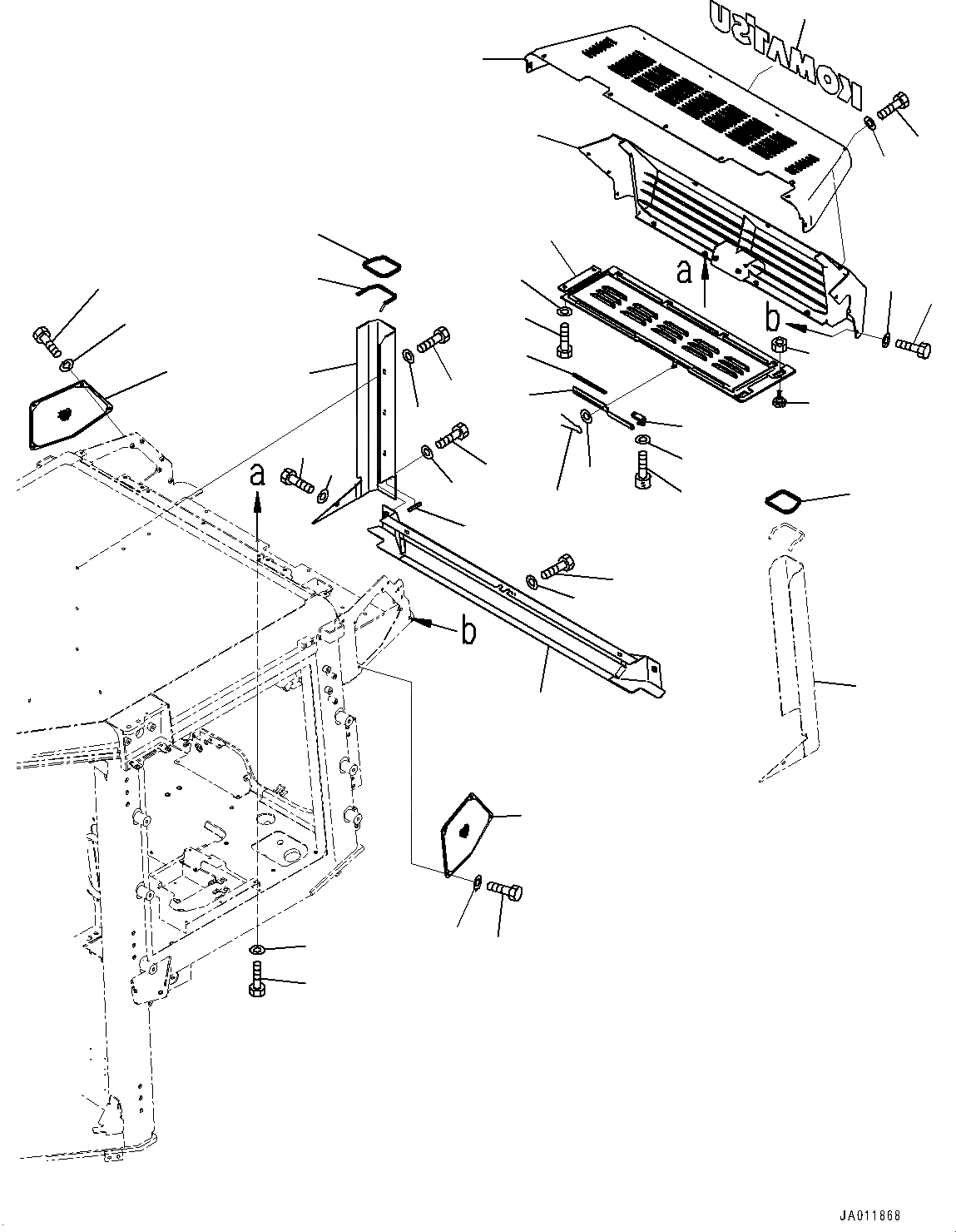 KOMATSU

a

b

a

b

JA011868