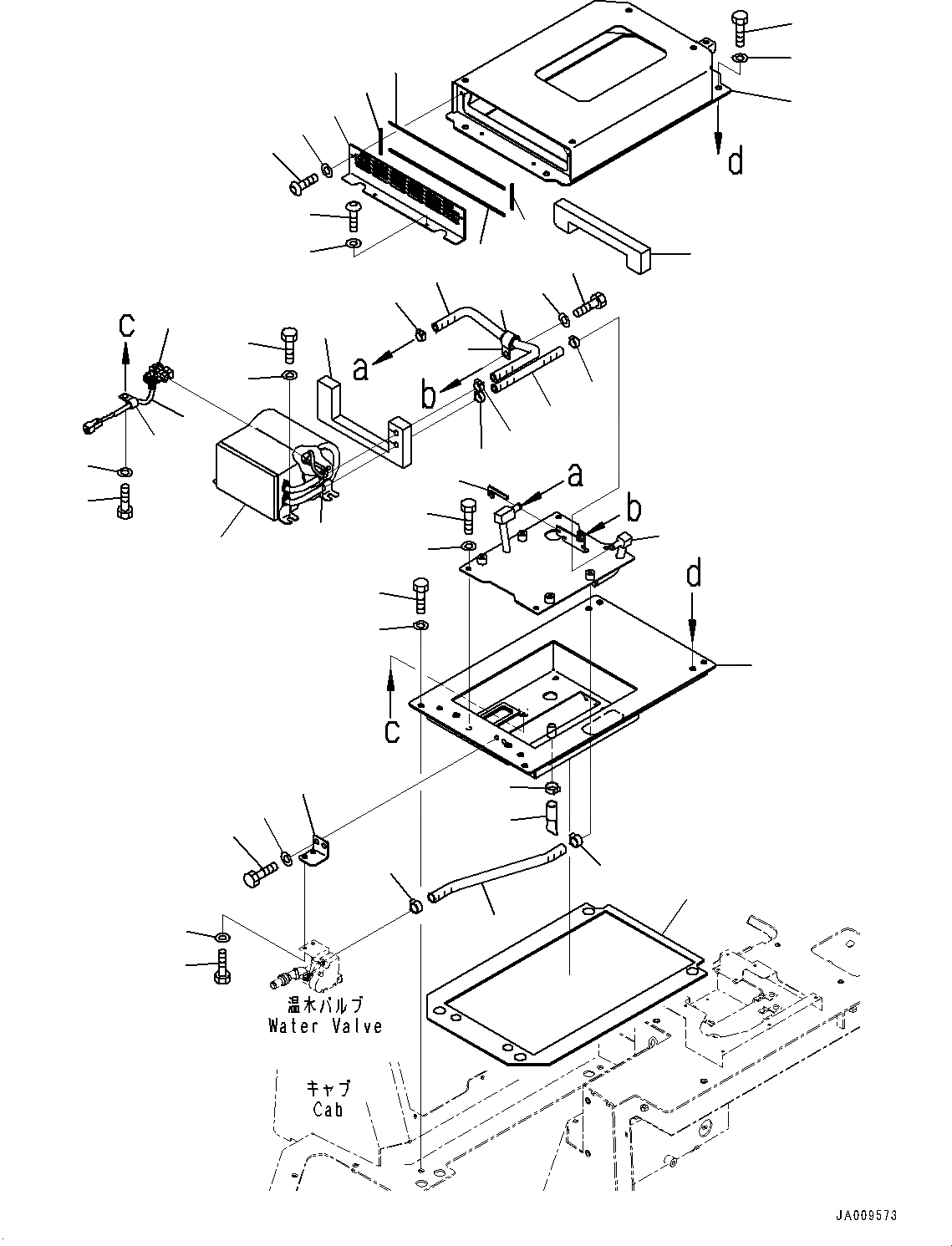 d

c

a

b

a

b

d

c

温水バルブ
Water Valve

キャブ
Cab

JA009573