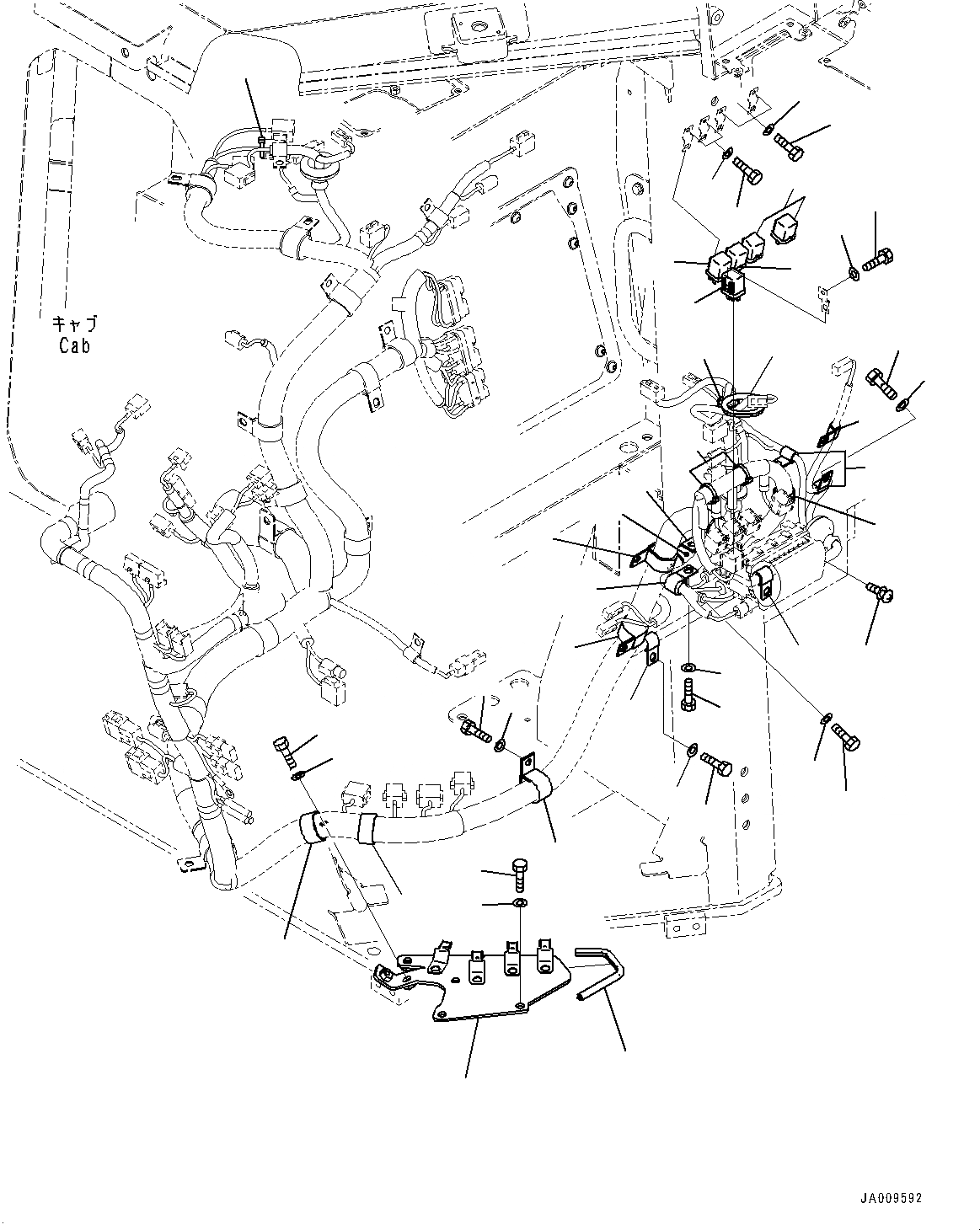 キャブ
Cab

JA009592