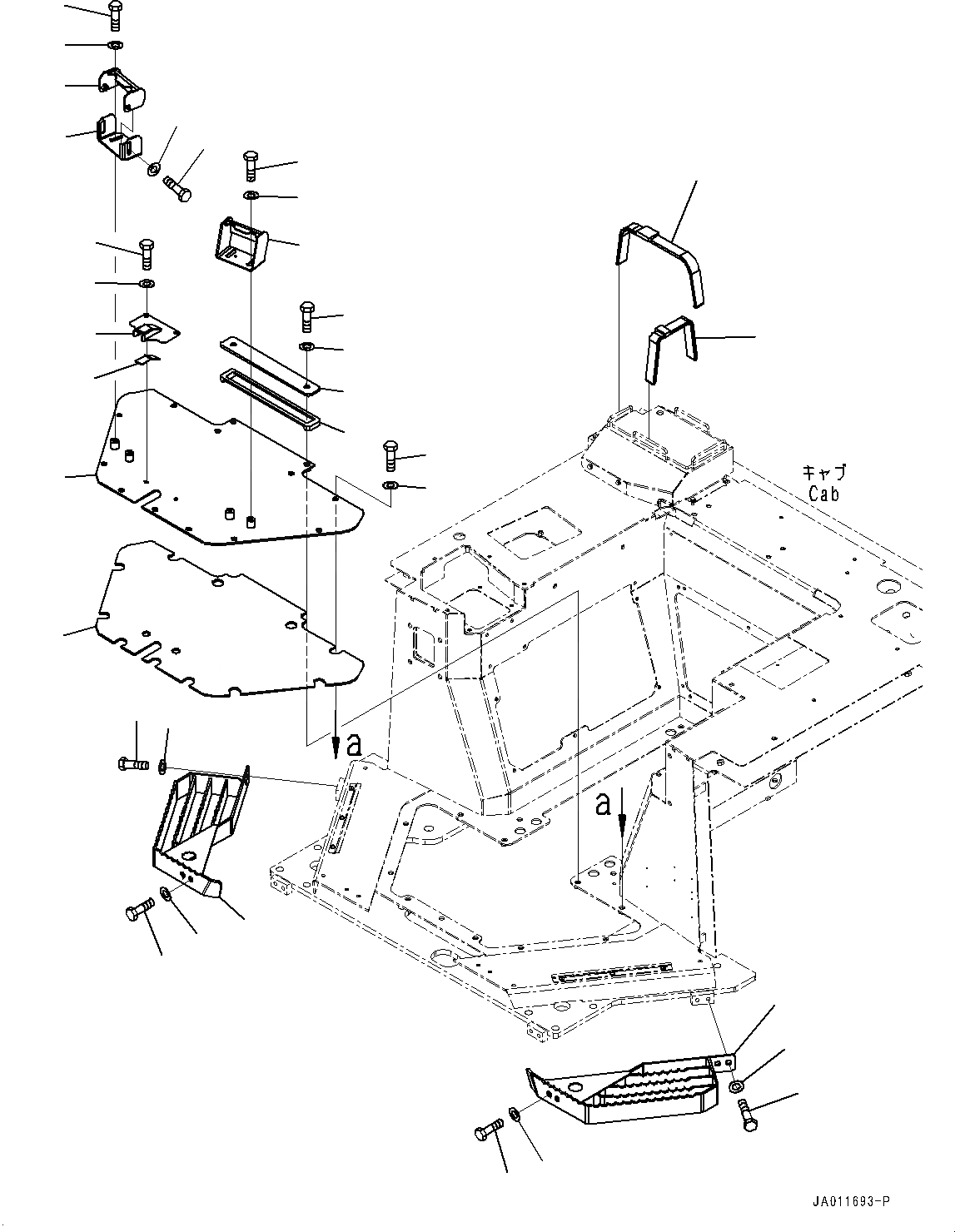 キャブ
Cab

a

a

JA011693-P