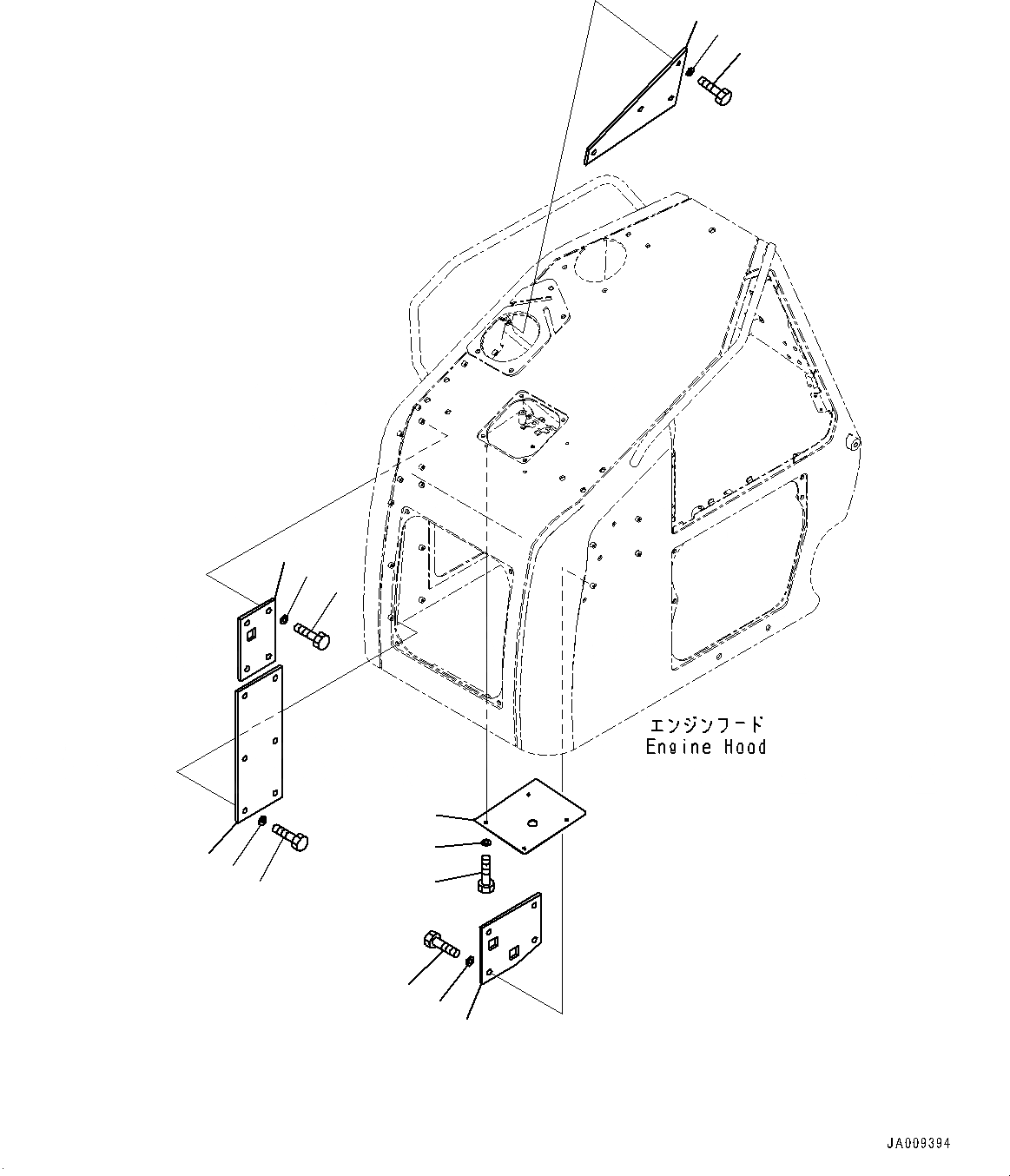 エンジンフード
Engine Hood

JA009394