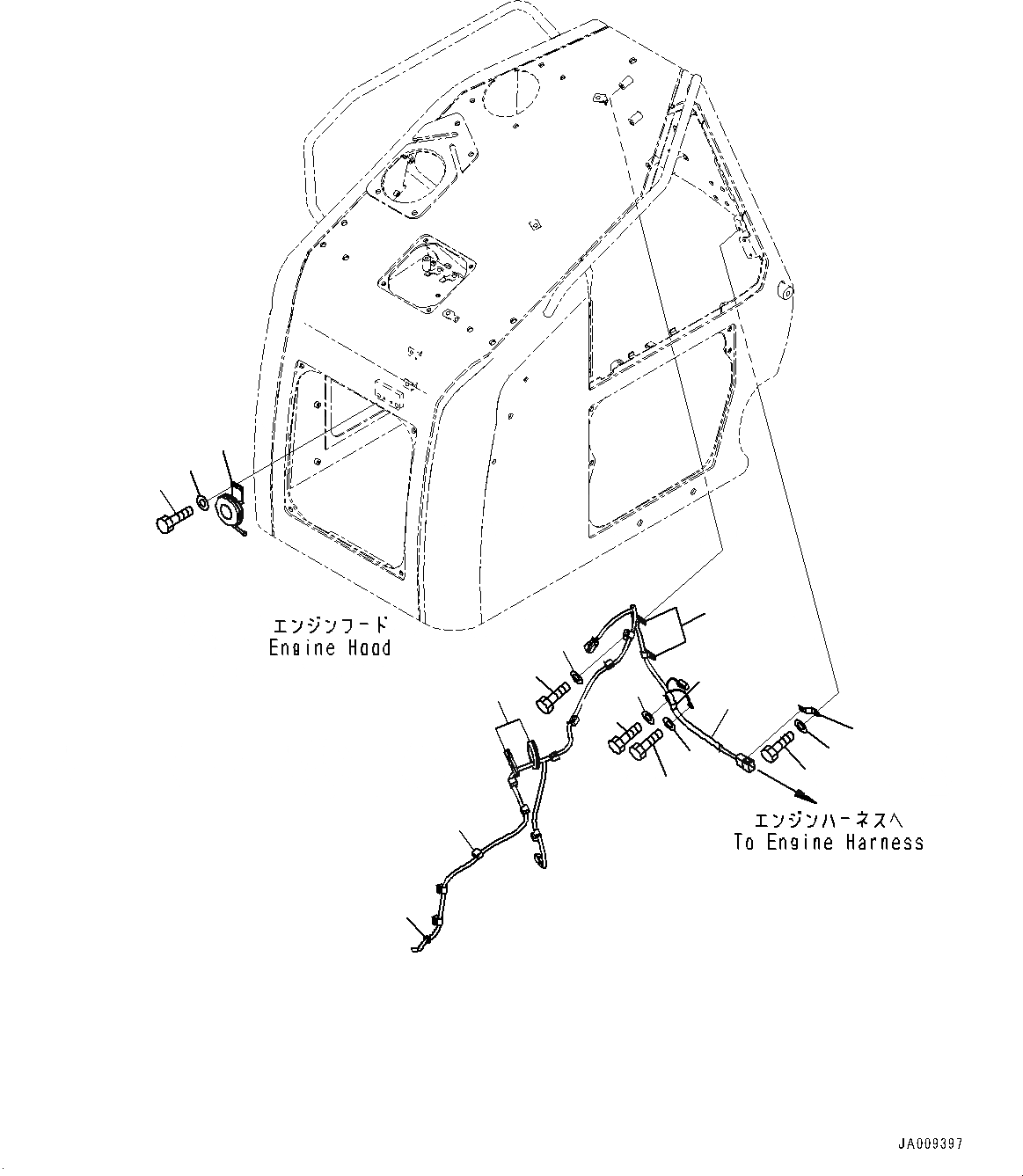 エンジンフード
Engine Hood

エンジンハーネスへ
To Engine Harness

JA009397