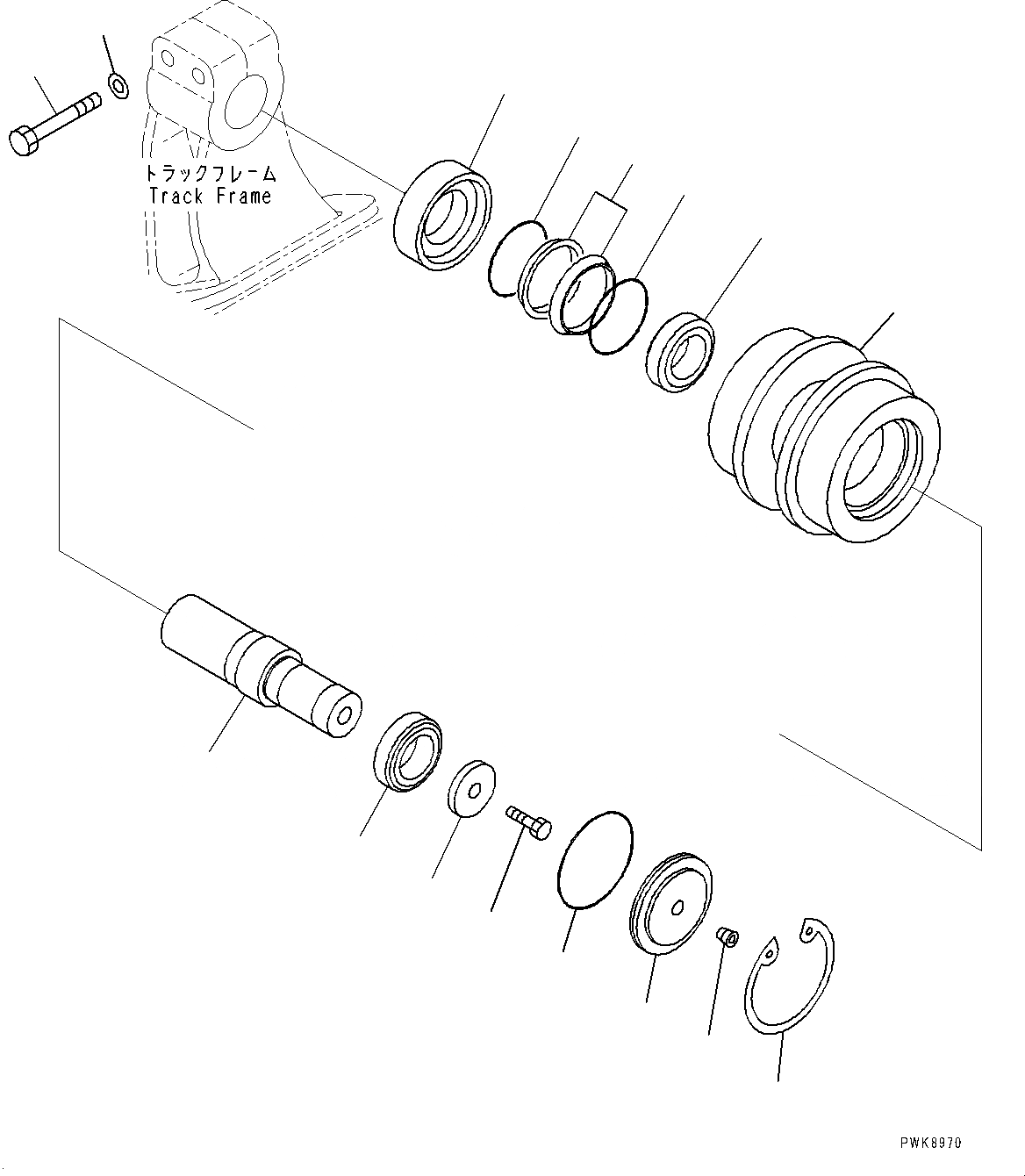 トラックフレーム
Track Frame

PWK8970