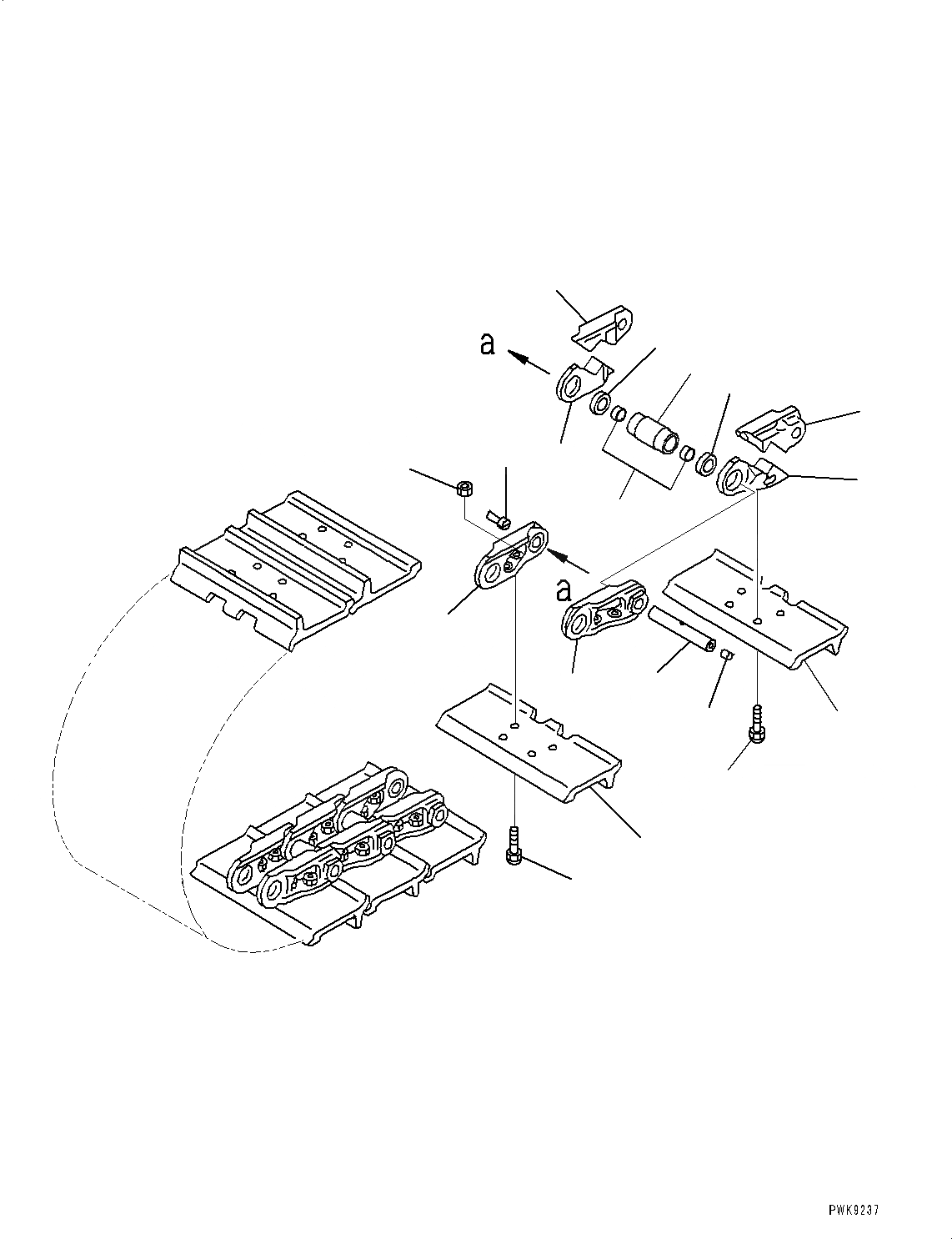 a

a

PWK9237