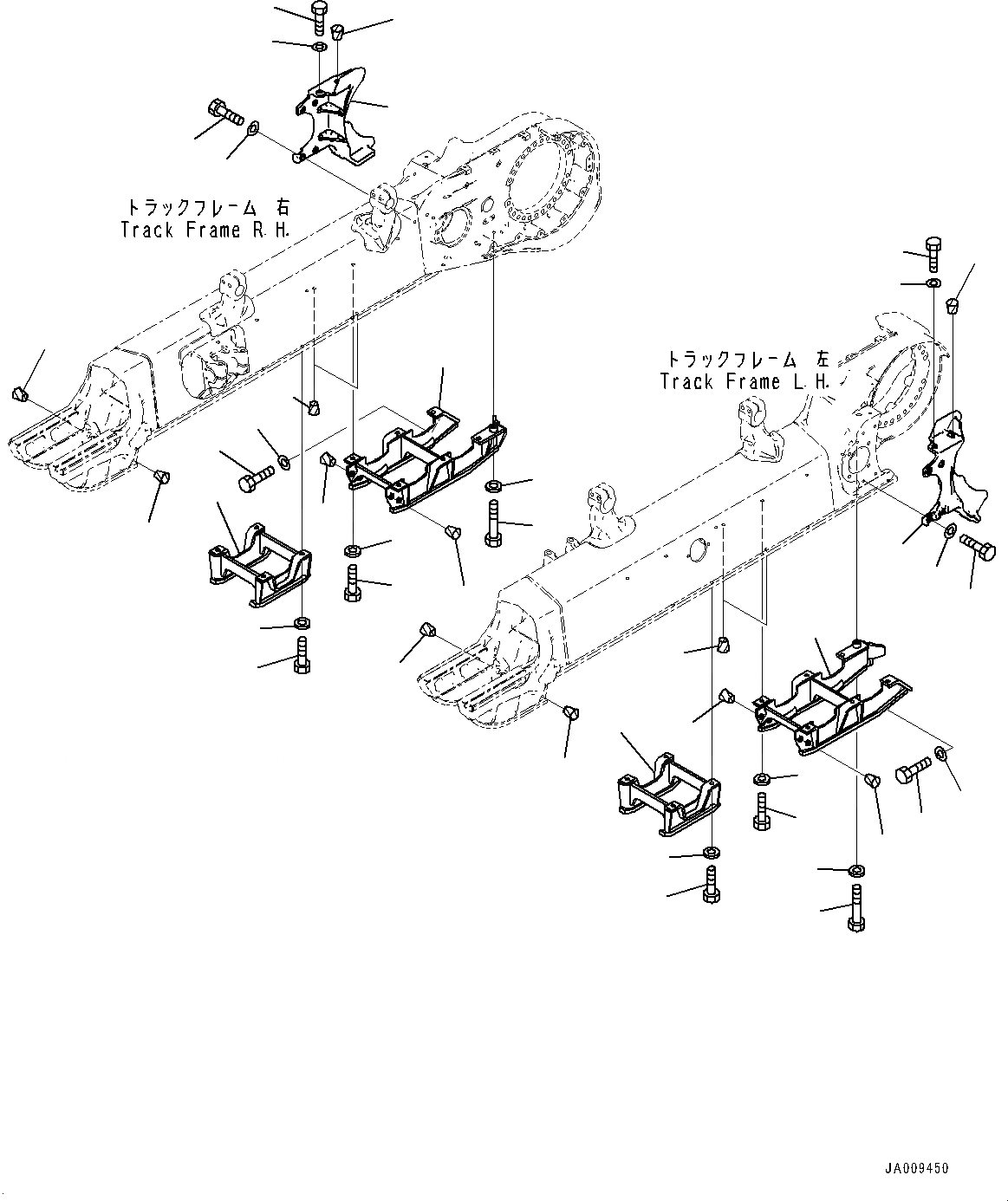 トラックフレーム 右
Track Frame R.H.

トラックフレーム 左
Track Frame L.H.

JA009450