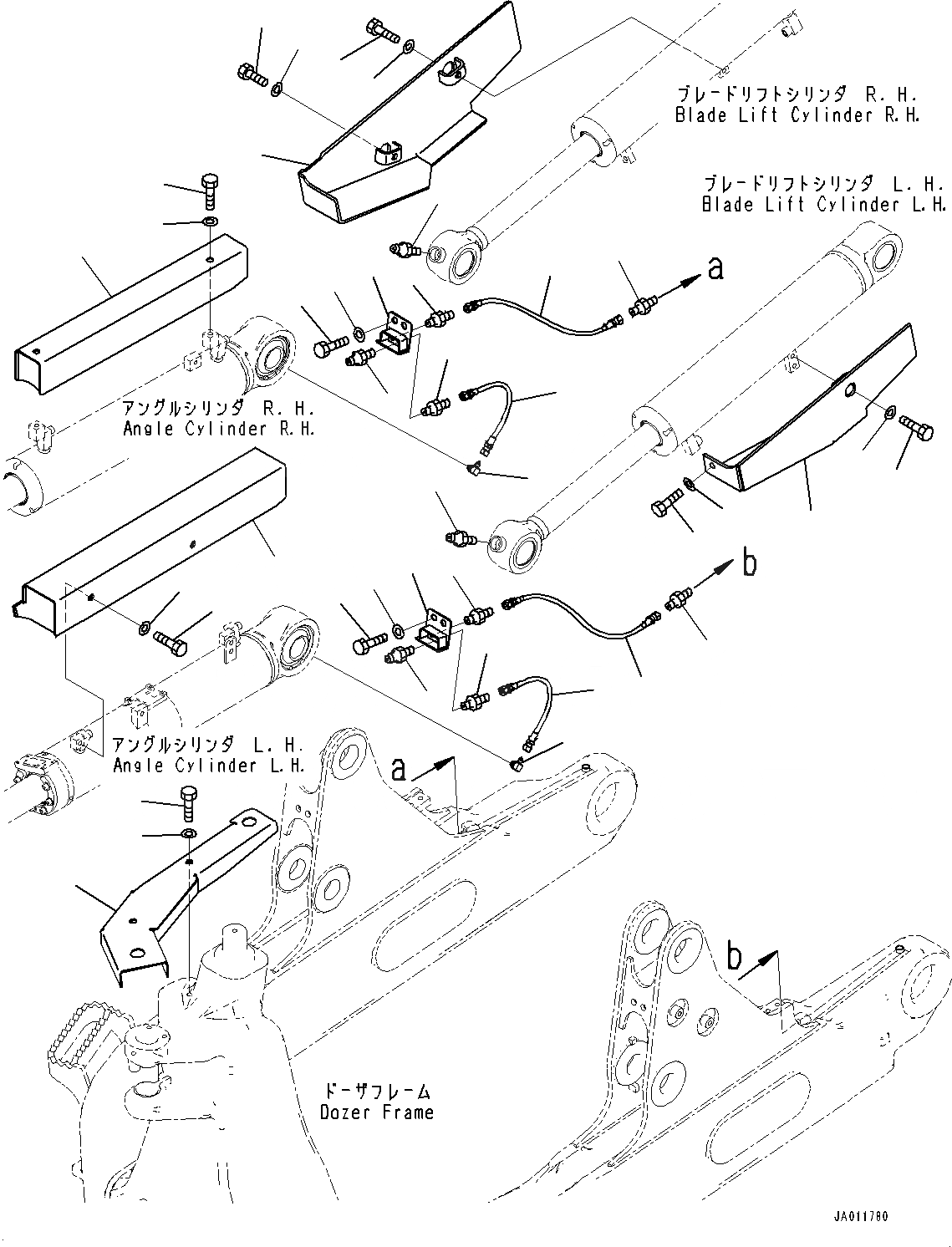 ブレードリフトシリンダ R.H.
Blade Lift Cylinder R.H.

ブレードリフトシリンダ L.H.
Blade Lift Cylinder L.H.

a

アングルシリンダ R.H.
Angle Cylinder R.H.

b

アングルシリンダ L.H.
Angle Cylinder L.H.

a

b

ドーザフレーム
Dozer Frame

JA011780