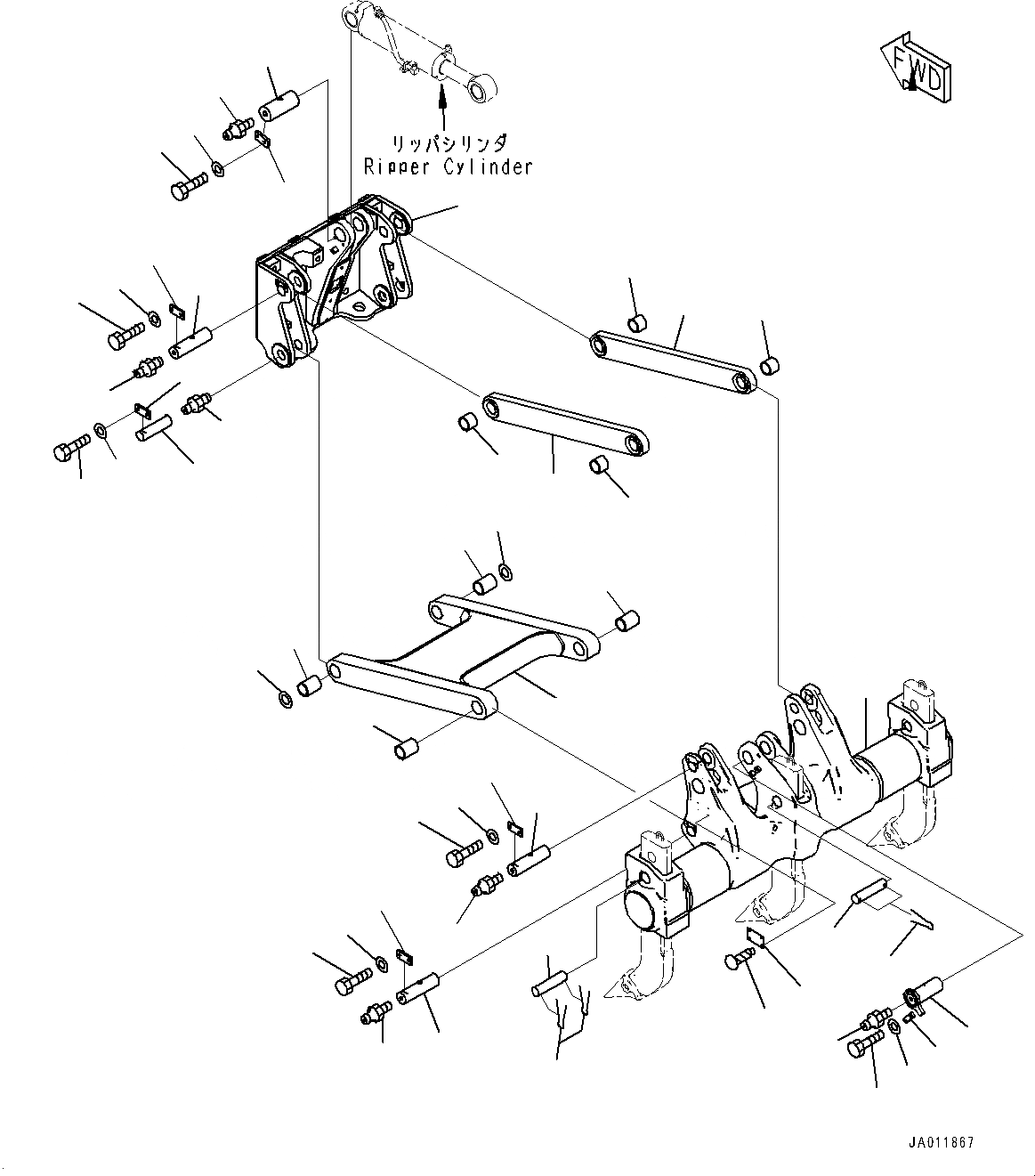 FWD

リッパシリンダ
Ripper Cylinder

JA011867