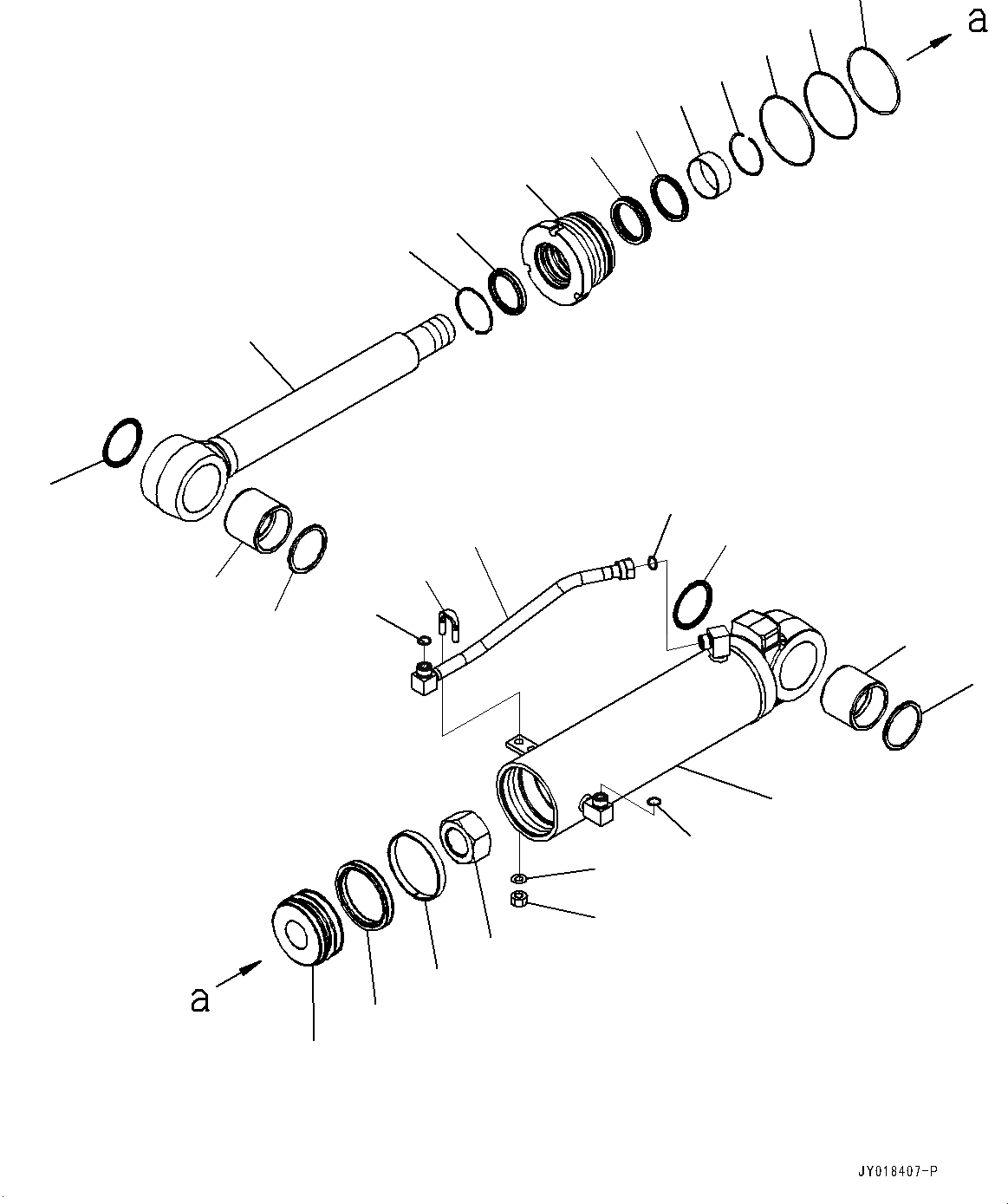 a

a

JY018407-P