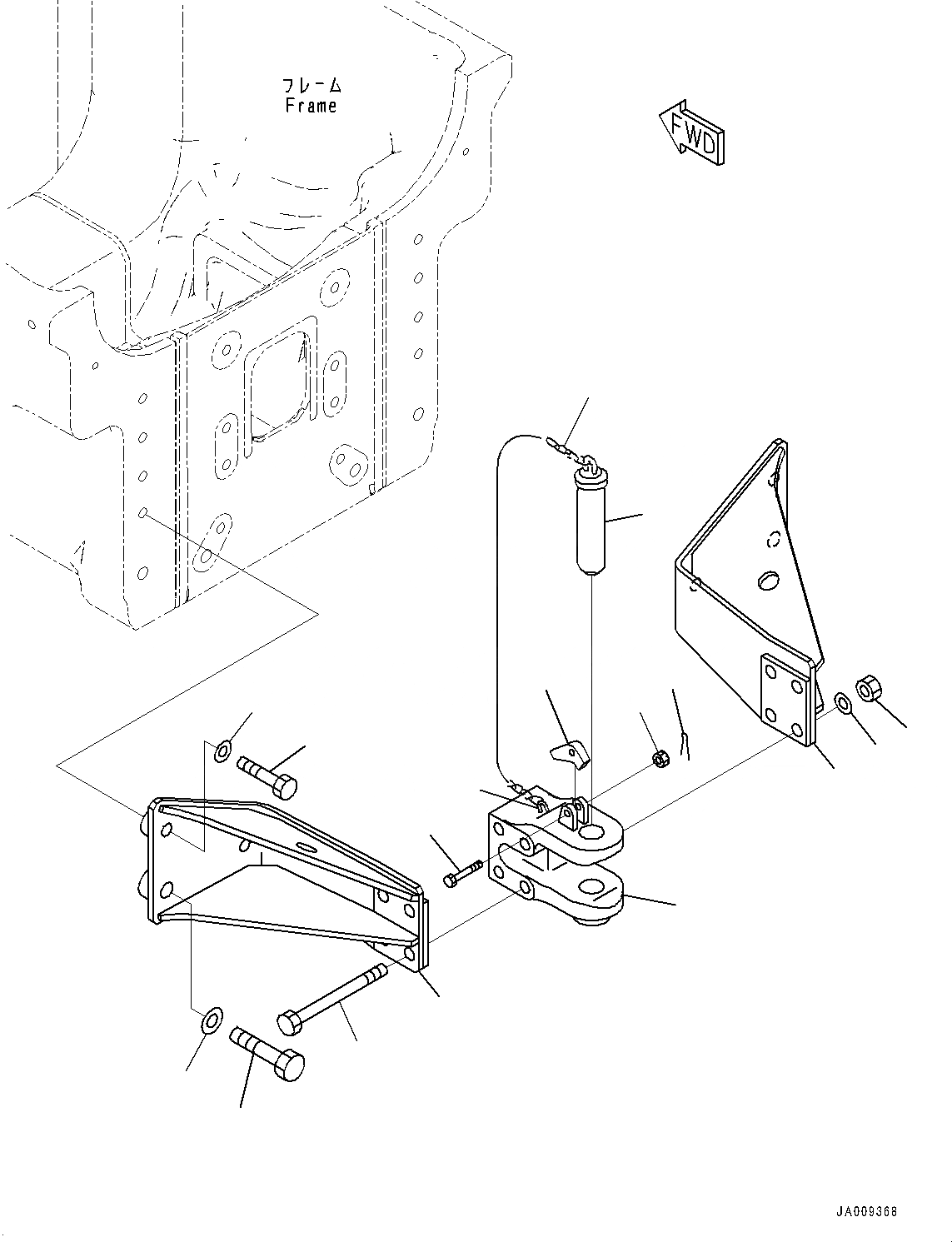 フレーム
Frame

FWD

JA009368