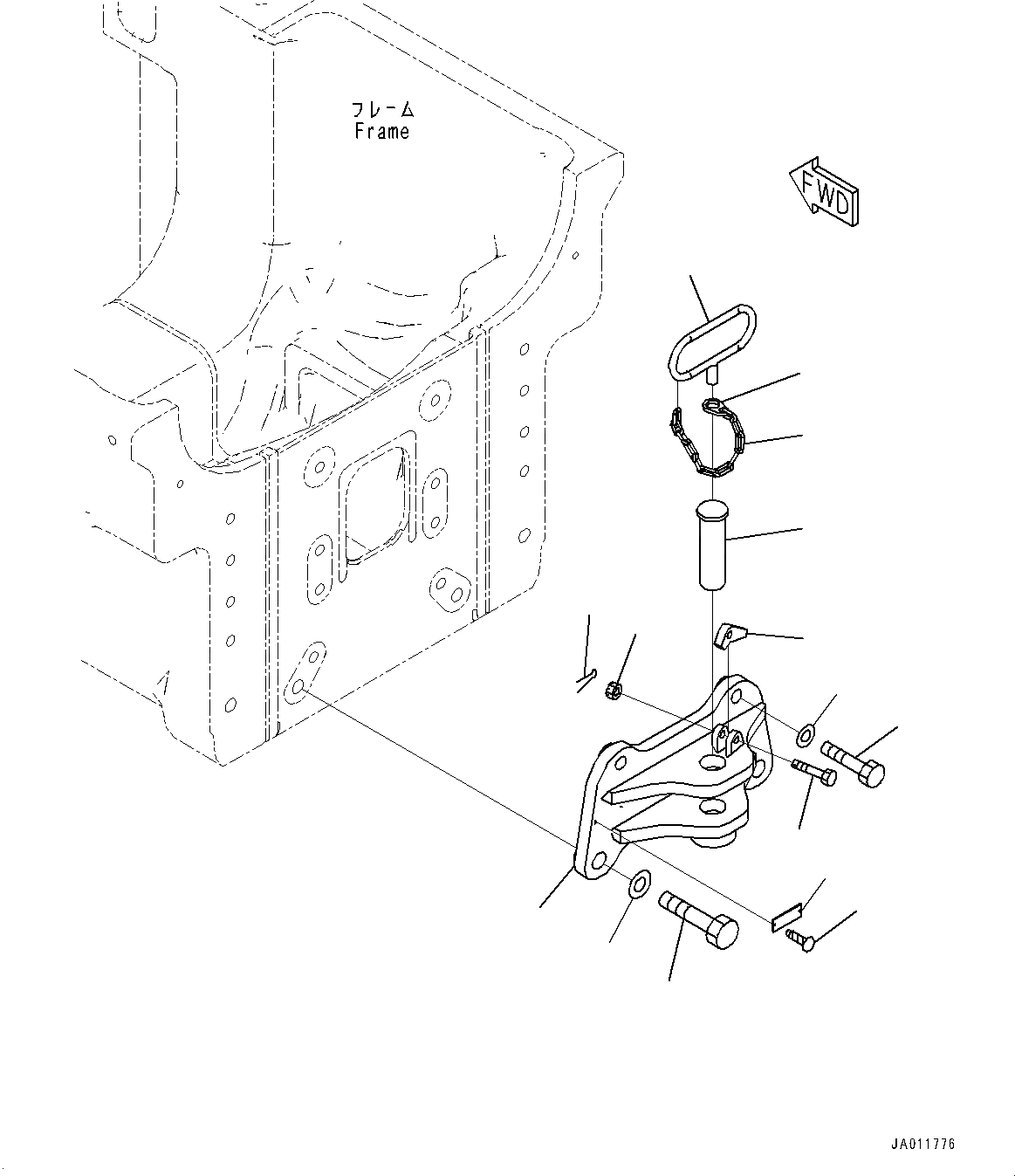 フレーム
Frame

FWD

JA011776