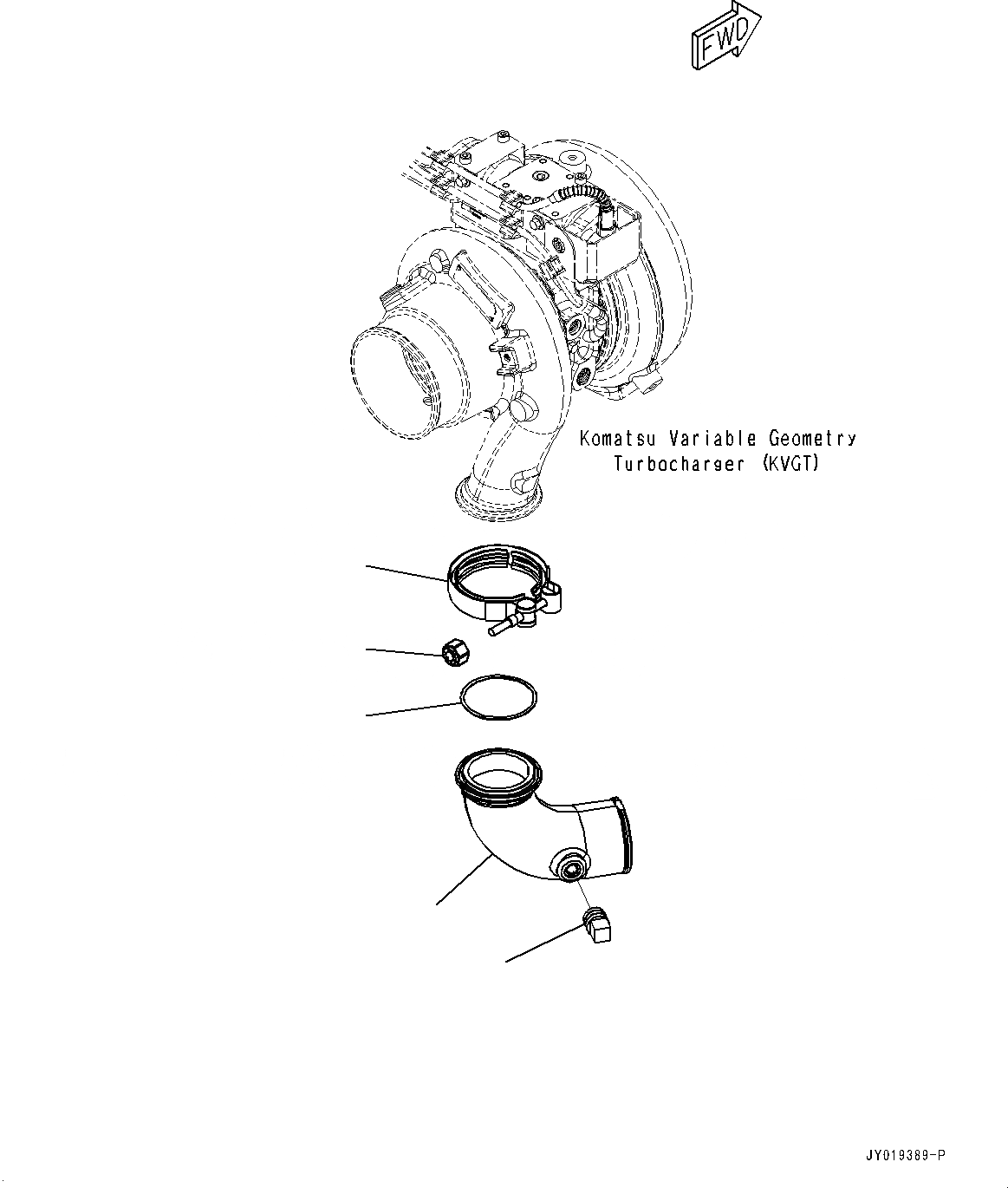 FWD

Komatsu Variable Geometry Turbocharger (KVGT)

JY019389-P