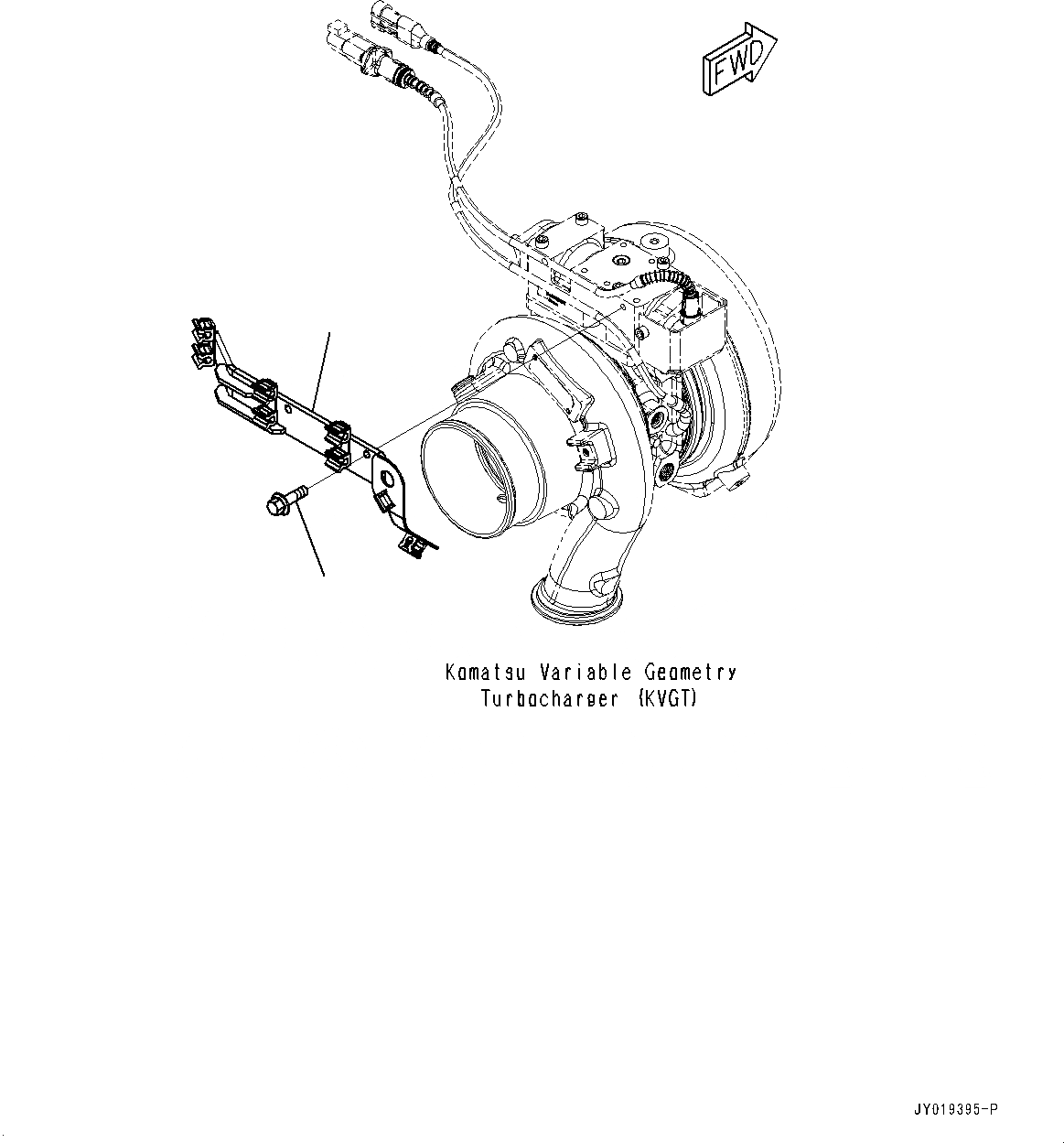 FWD

Komatsu Variable Geometry Turbocharger (KVGT)

JY019395-P