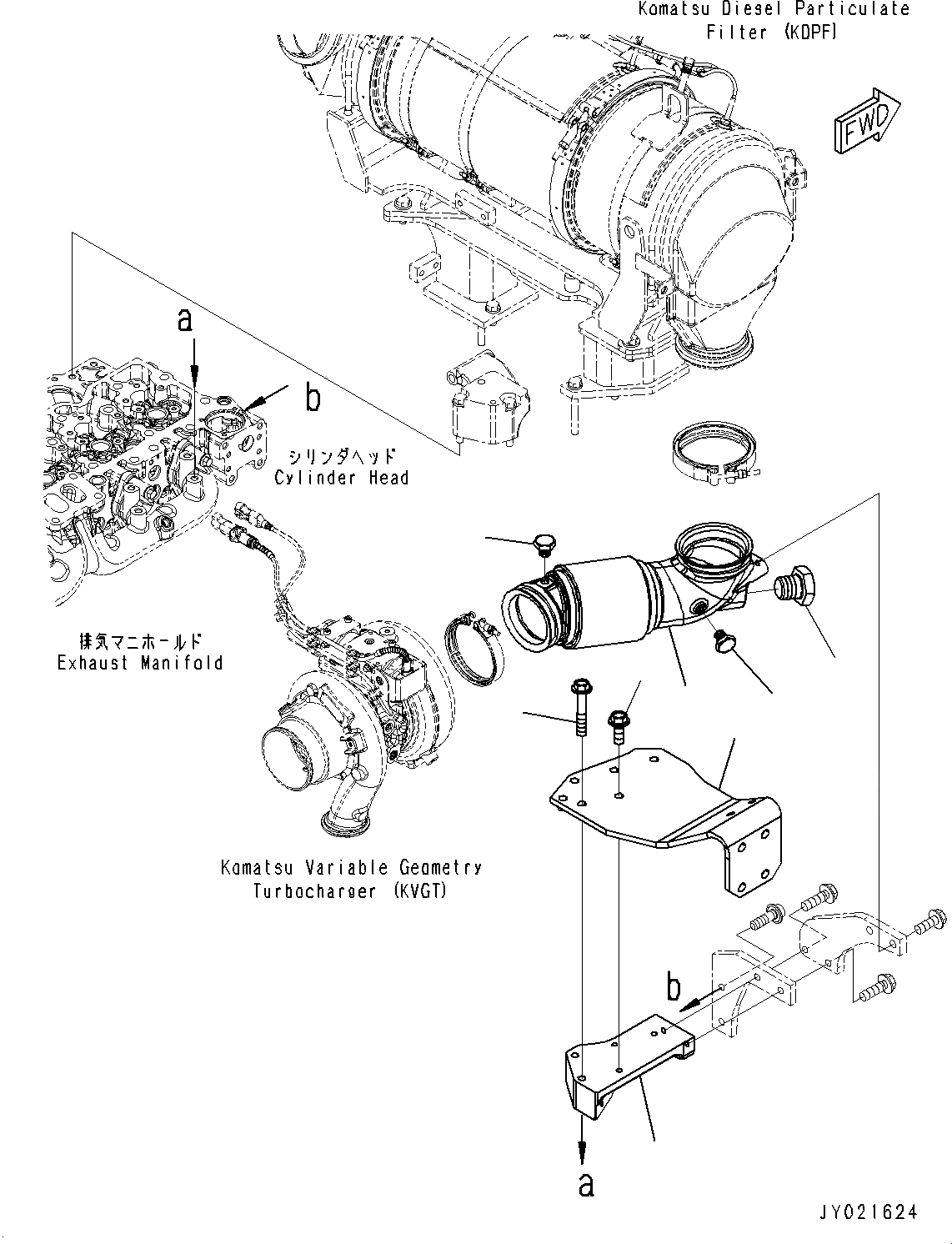 Komatsu Diesel Particulate Filter (KDPF)

FWD

a

b

シリンダヘッド
Cylinder Head

排気マニホールド
Exhaust Manifold

Komatsu Variable Geometry Turbocharger (KVGT)

b

a

JY021624