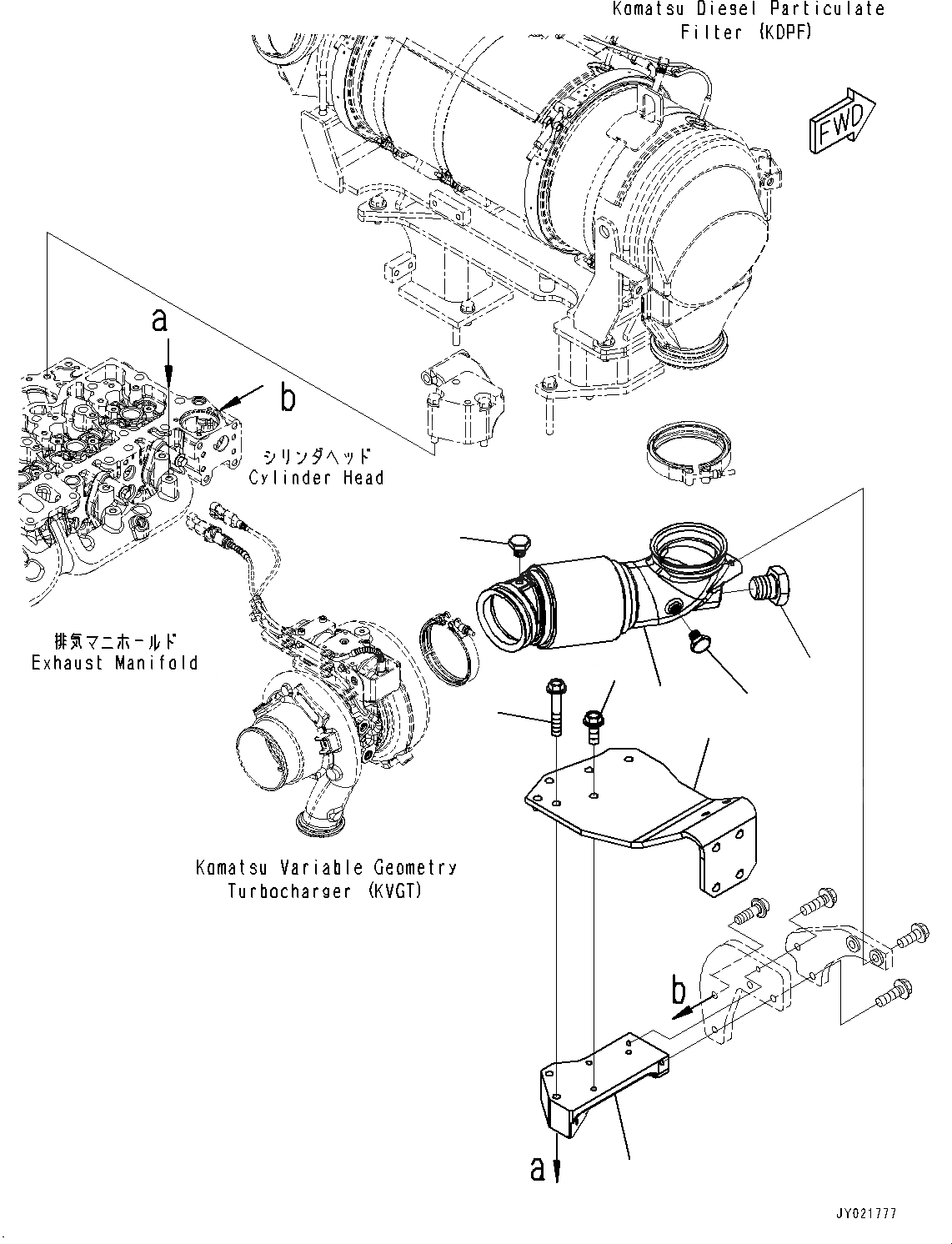 Komatsu Diesel Particulate Filter (KDPF)

FWD

a

b

シリンダヘッド
Cylinder Head

排気マニホールド
Exhaust Manifold

Komatsu Variable Geometry Turbocharger (KVGT)

b

a

JY021777