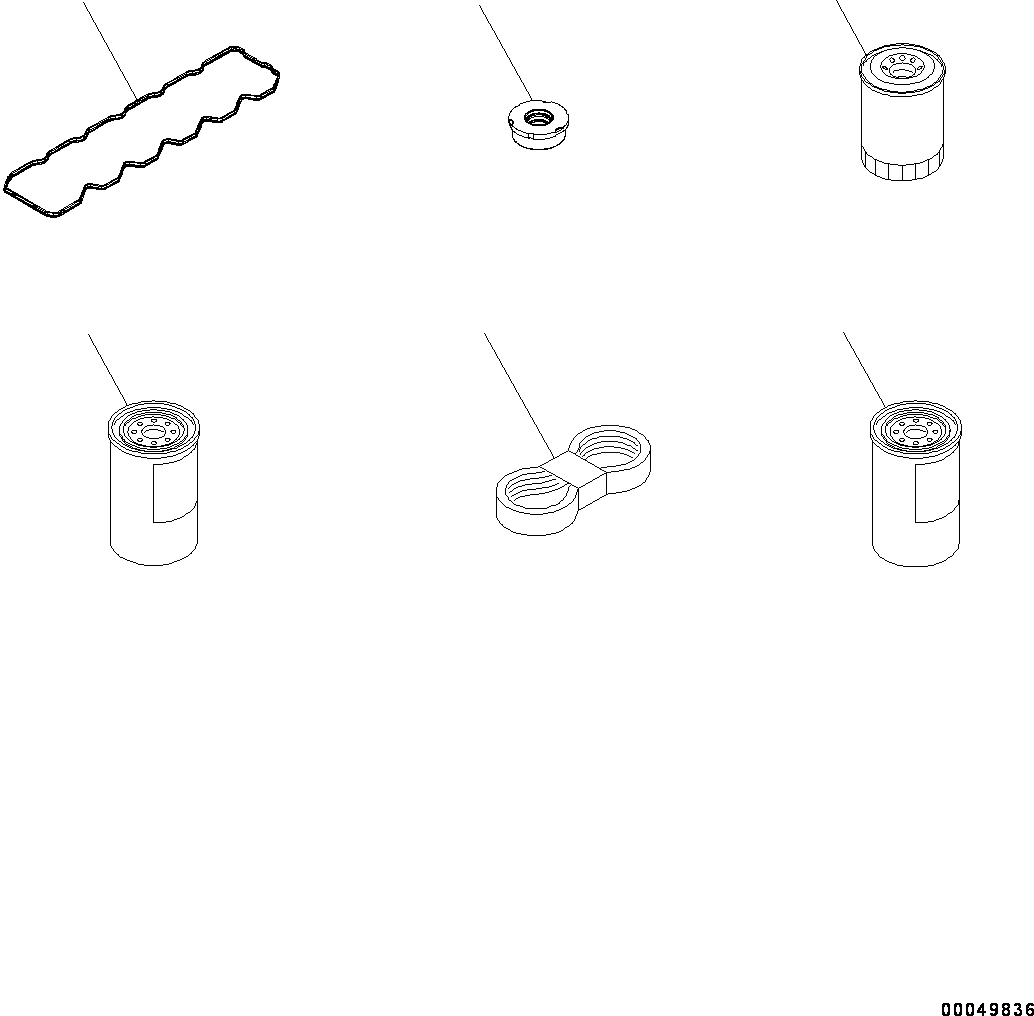 00049836