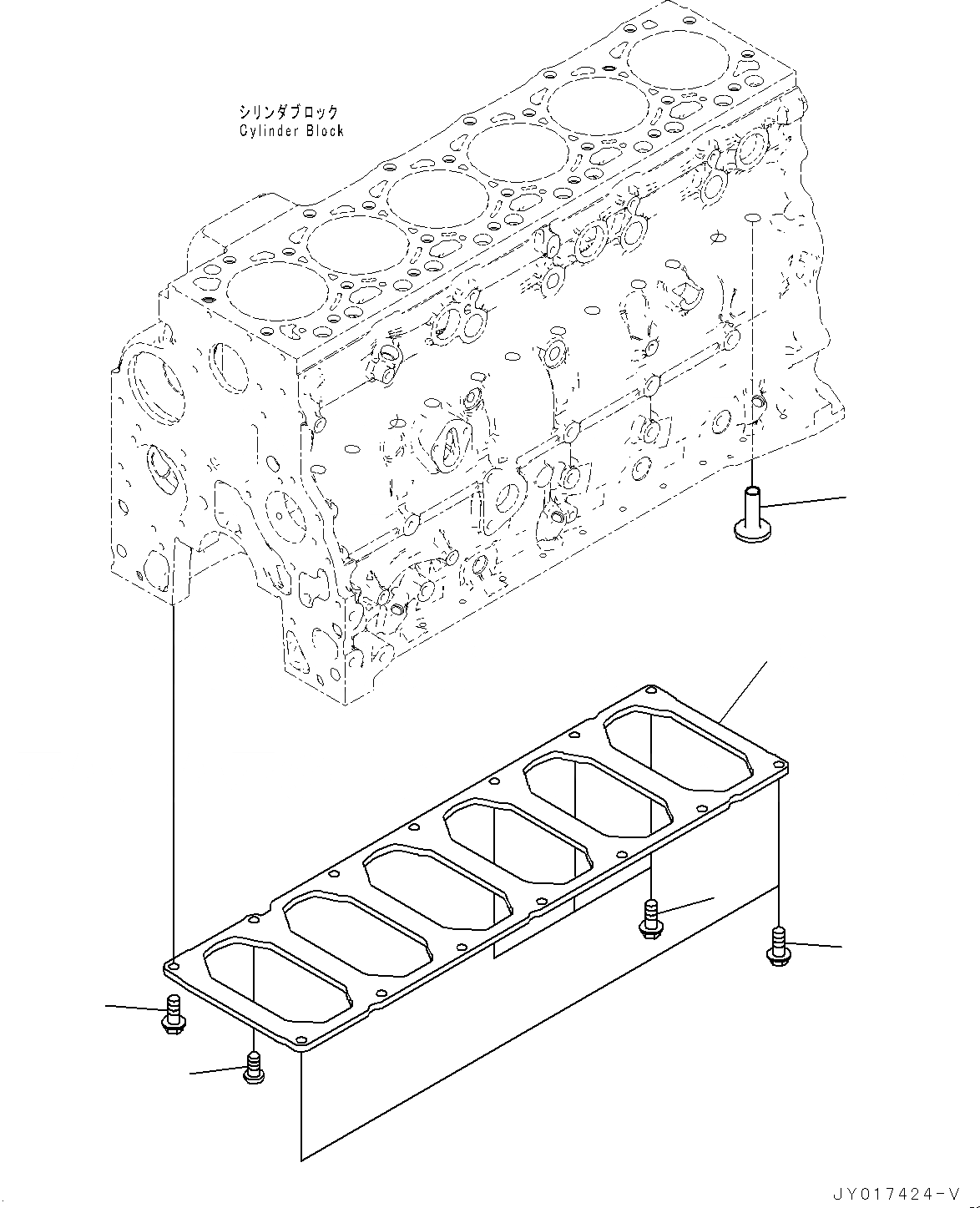 シリンダブロック
Cylinder Block

JY017424-V