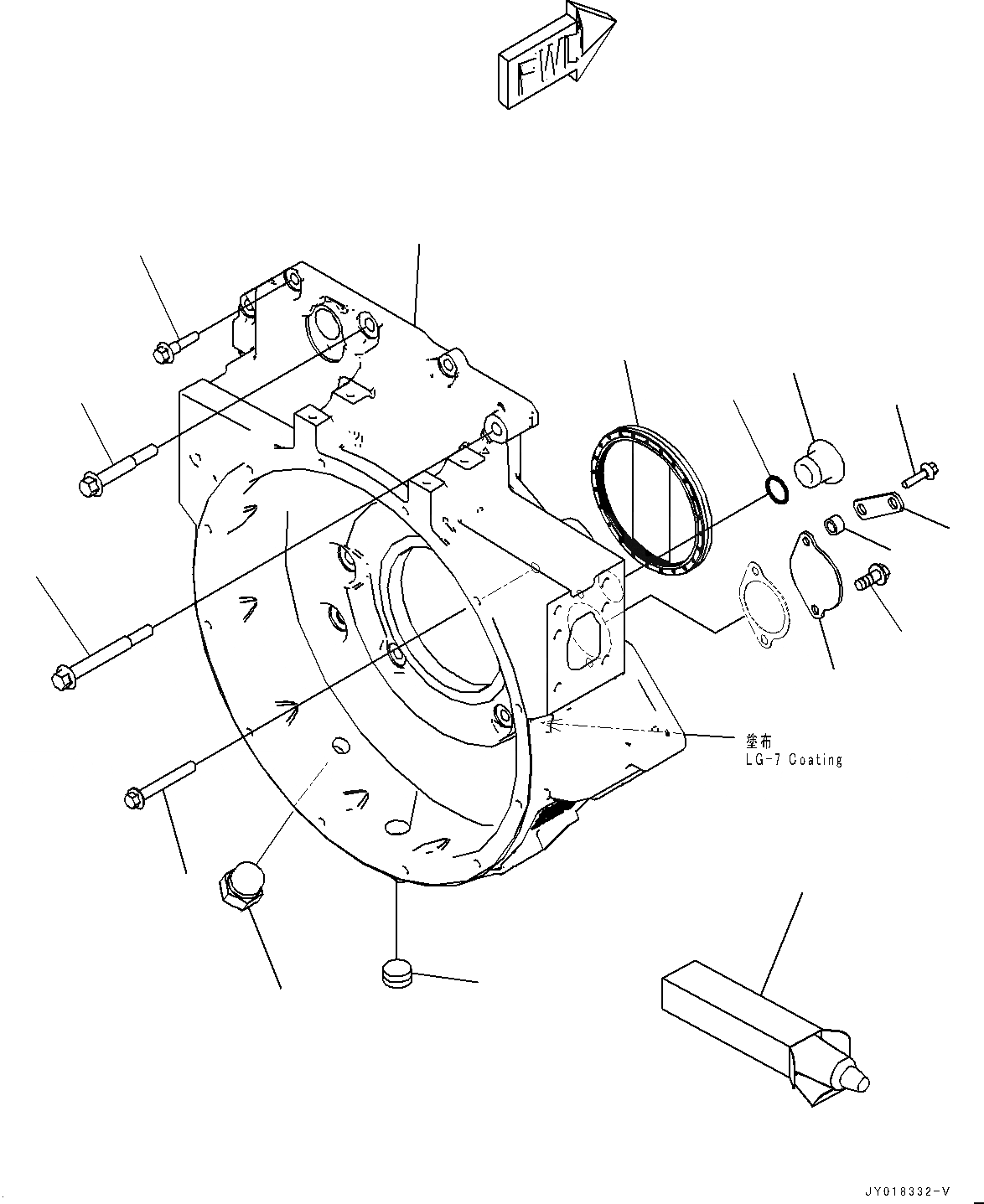 FWD

塗布
LG-7 Coating

JY018332-V