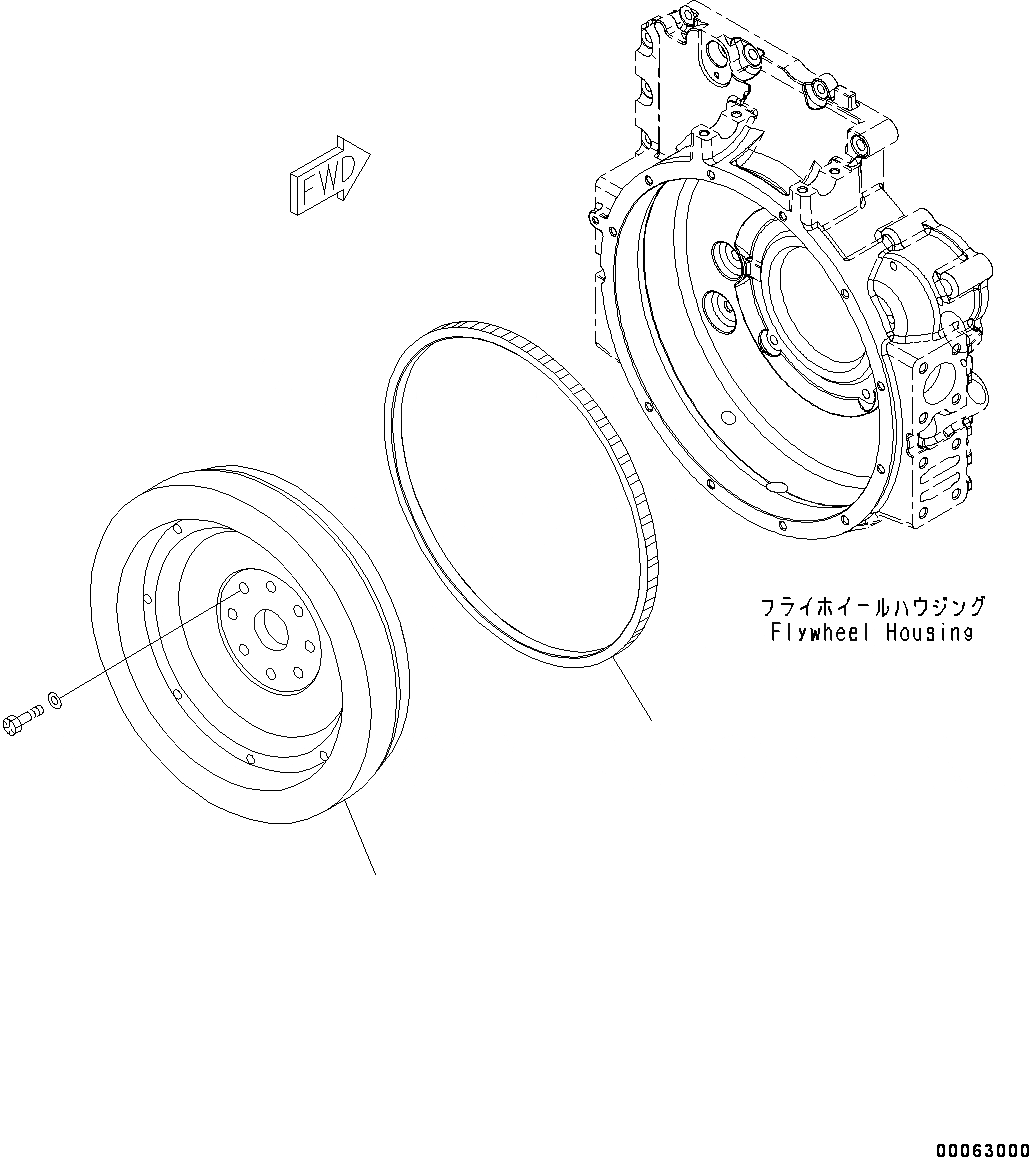 FWD

フライホイールハウジング
Flywheel Housing

00063000