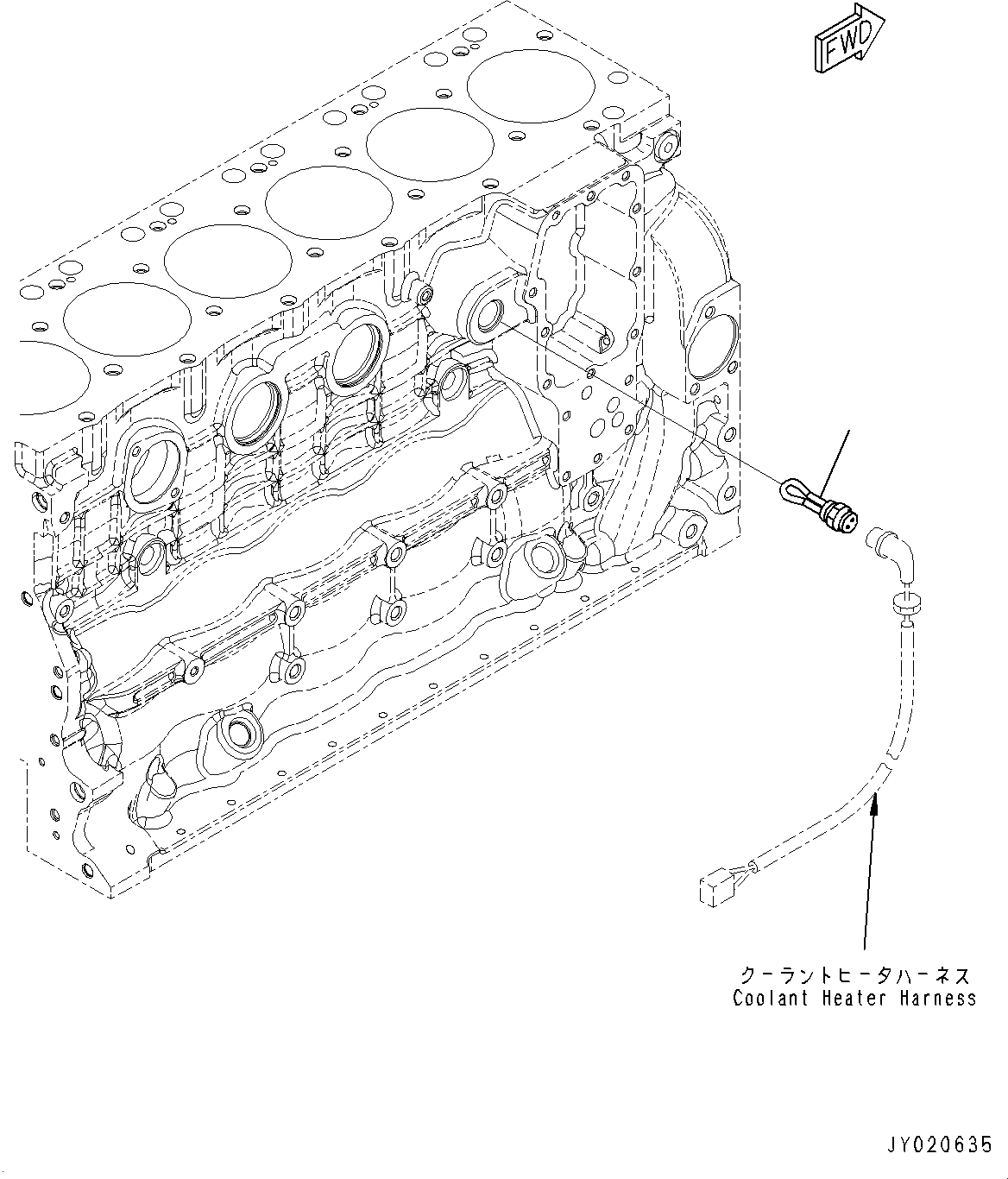 FWD

クーラントヒータハーネス
Coolant Heater Harness

JY020635