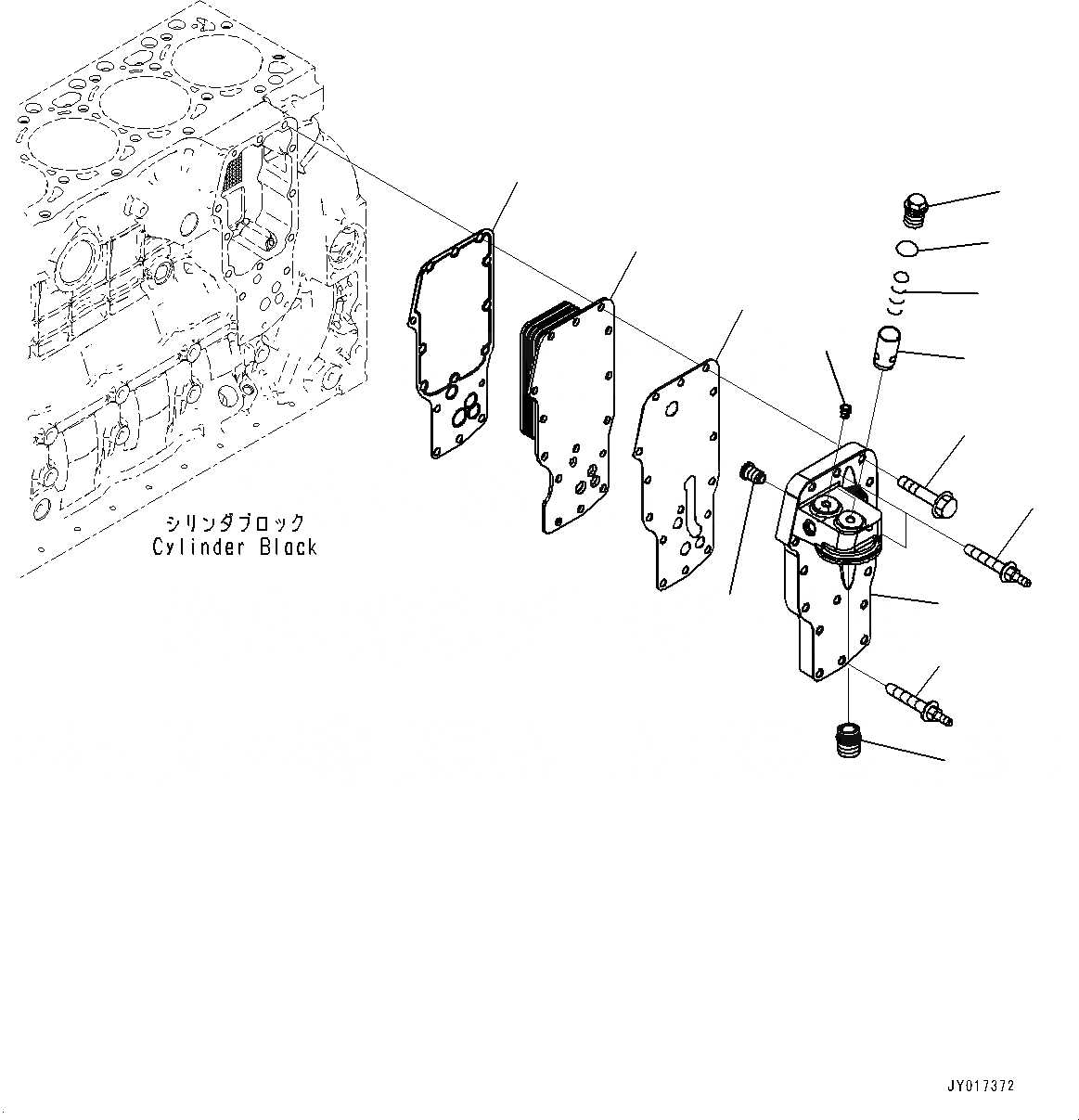 シリンダブロック
Cylinder Black

JY017372