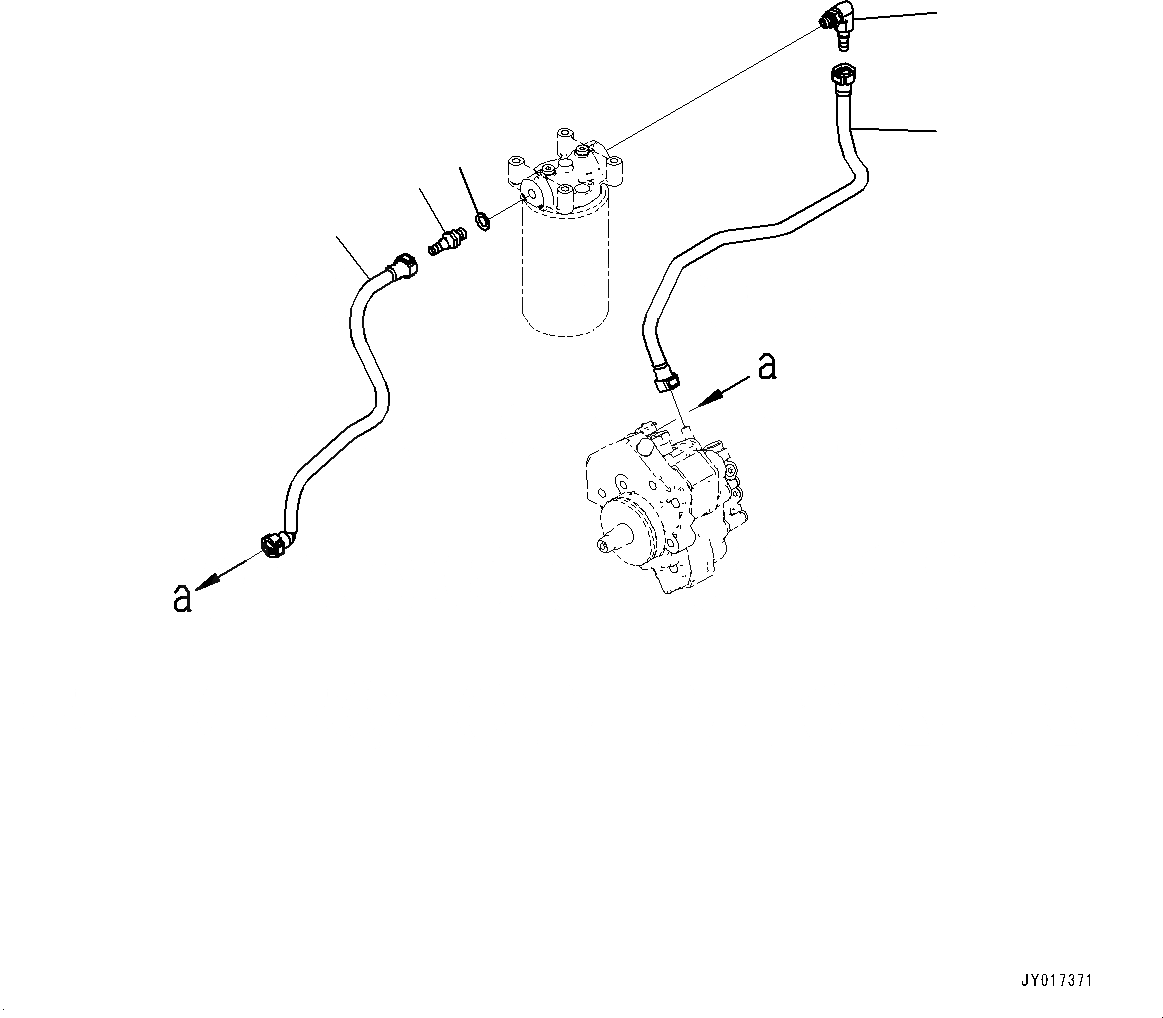 a

a

JY017371