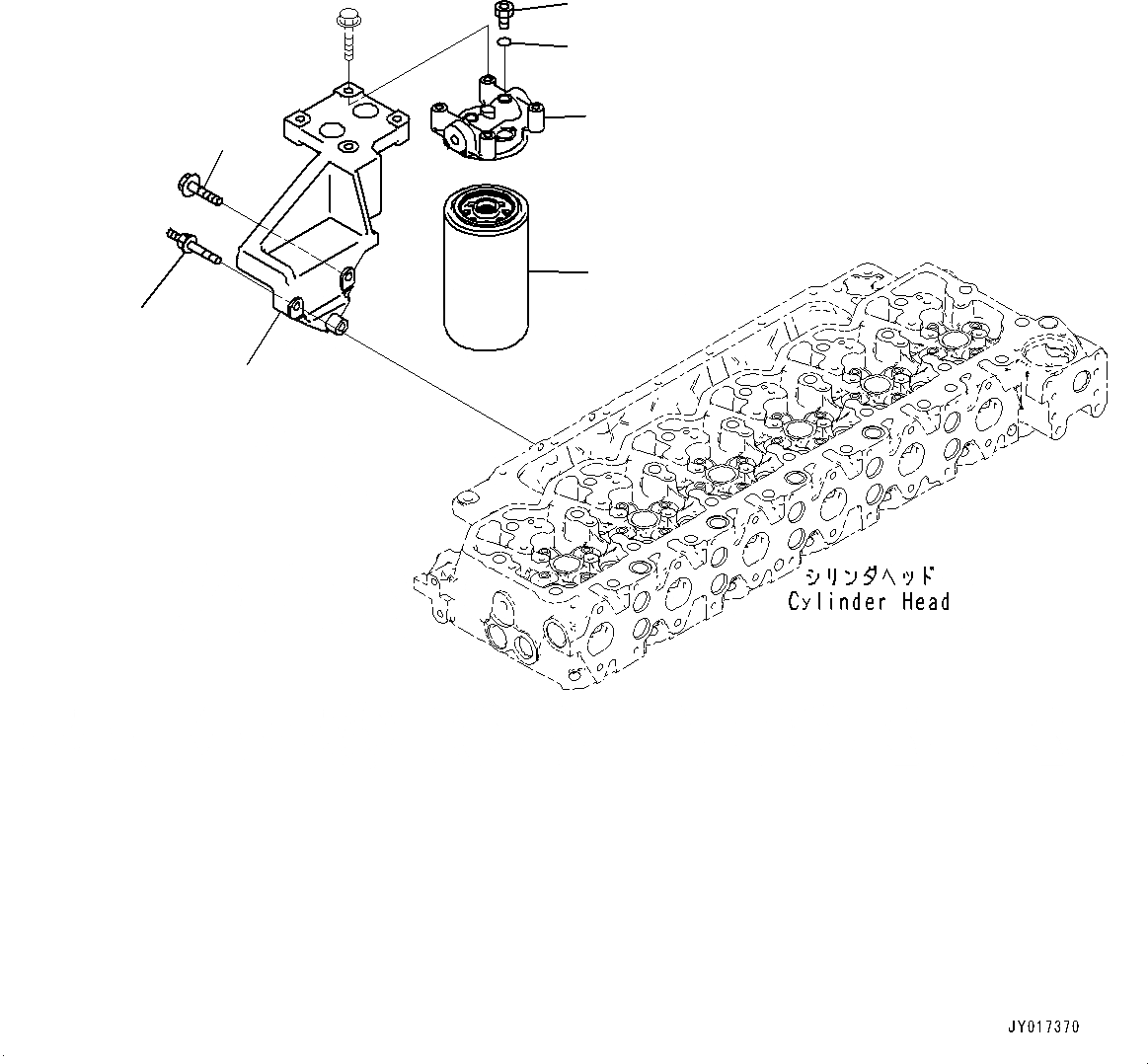 シリンダヘッド
Cylinder Head

JY017370