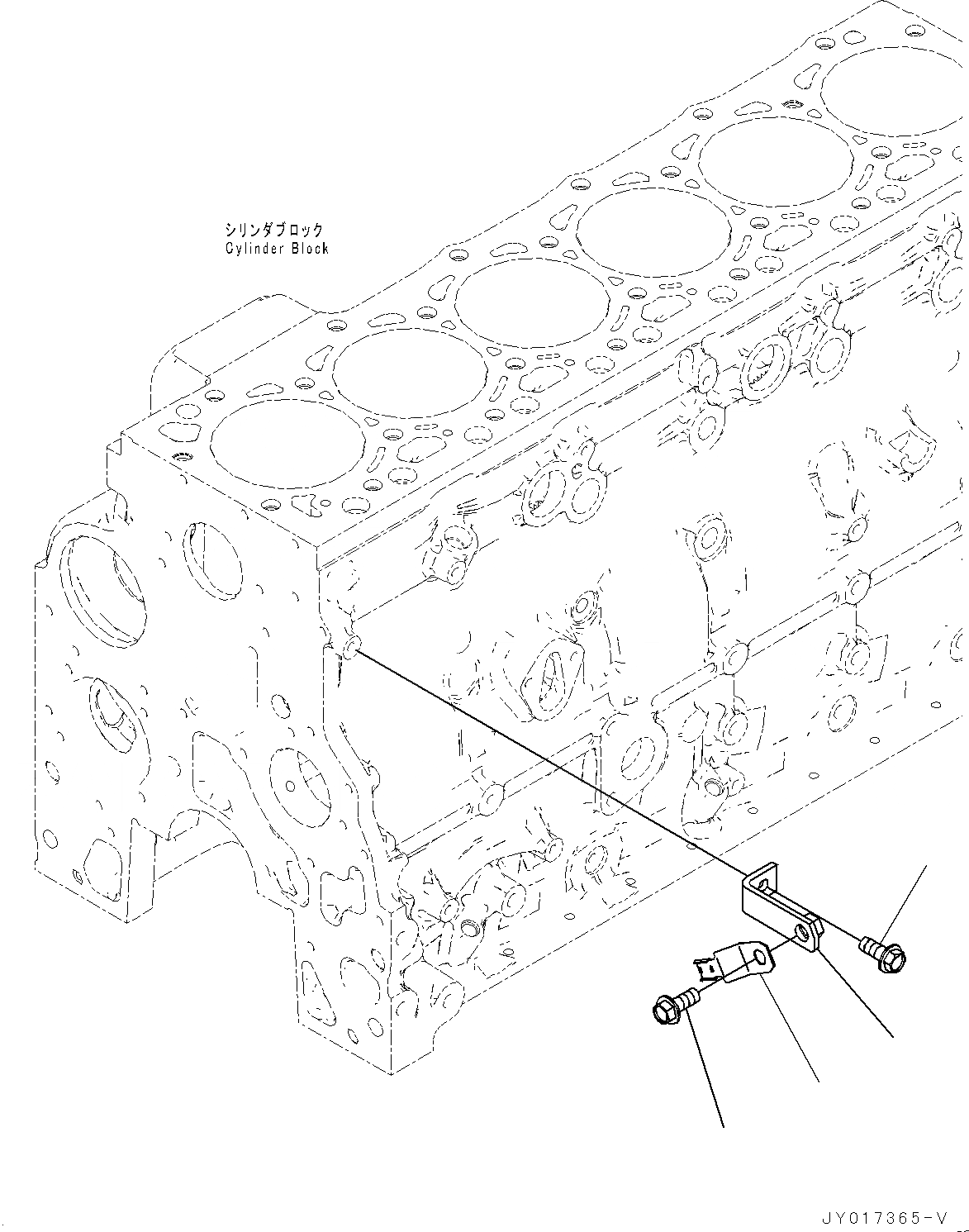 シリンダブロック
Cylinder Block

JY017365-V