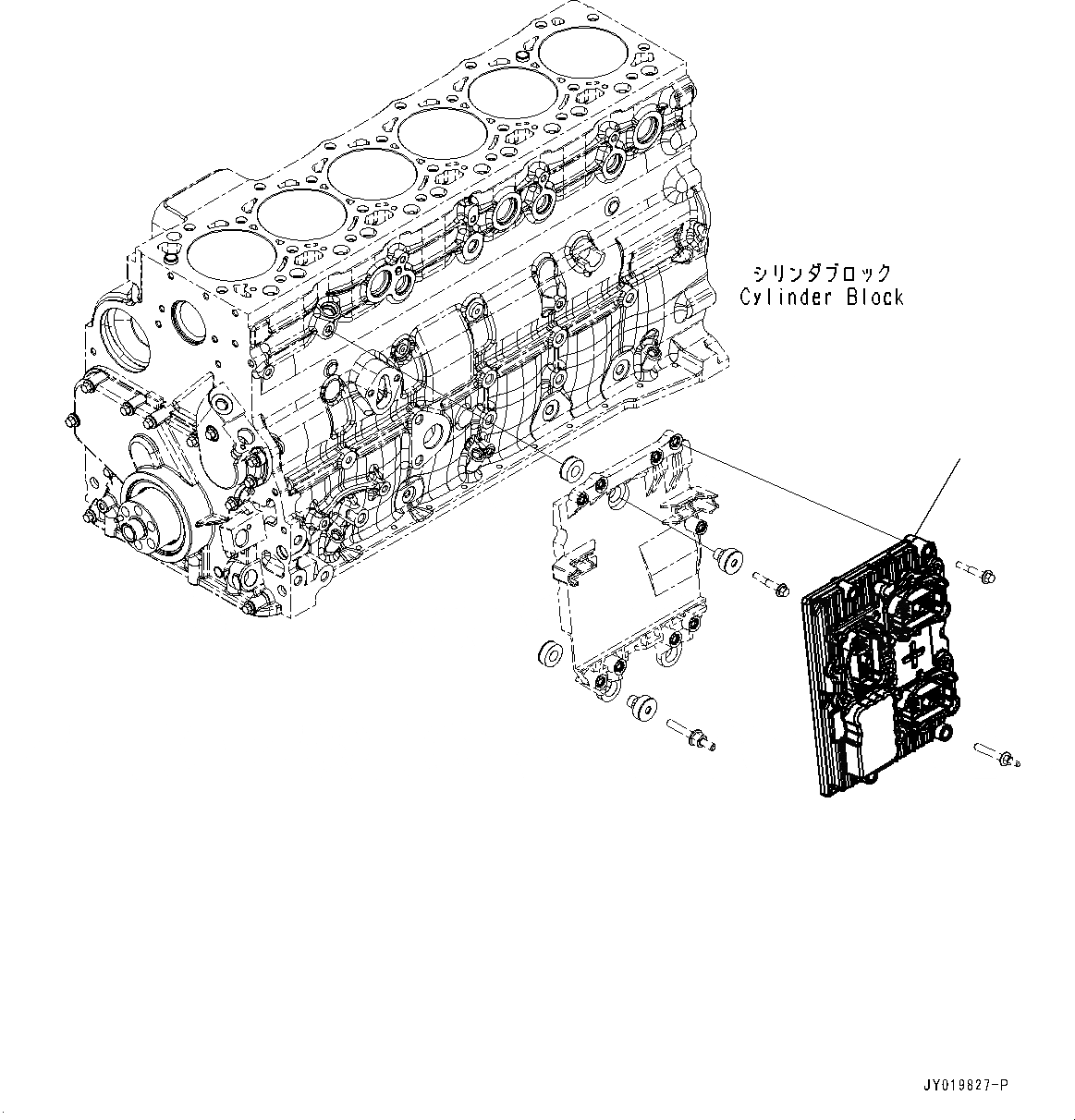 シリンダブロック
Cylinder Block

JY019827-P