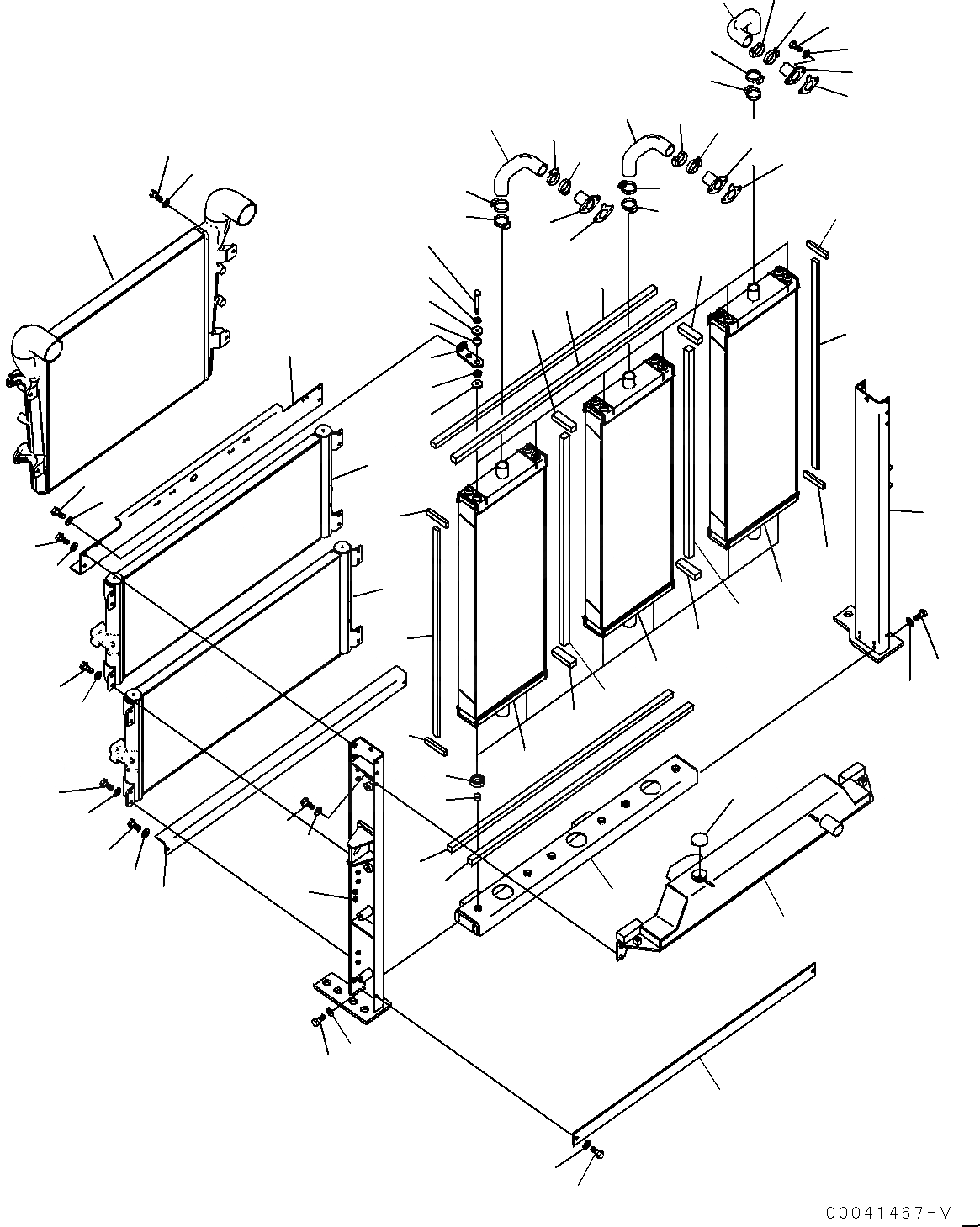 00041467-V