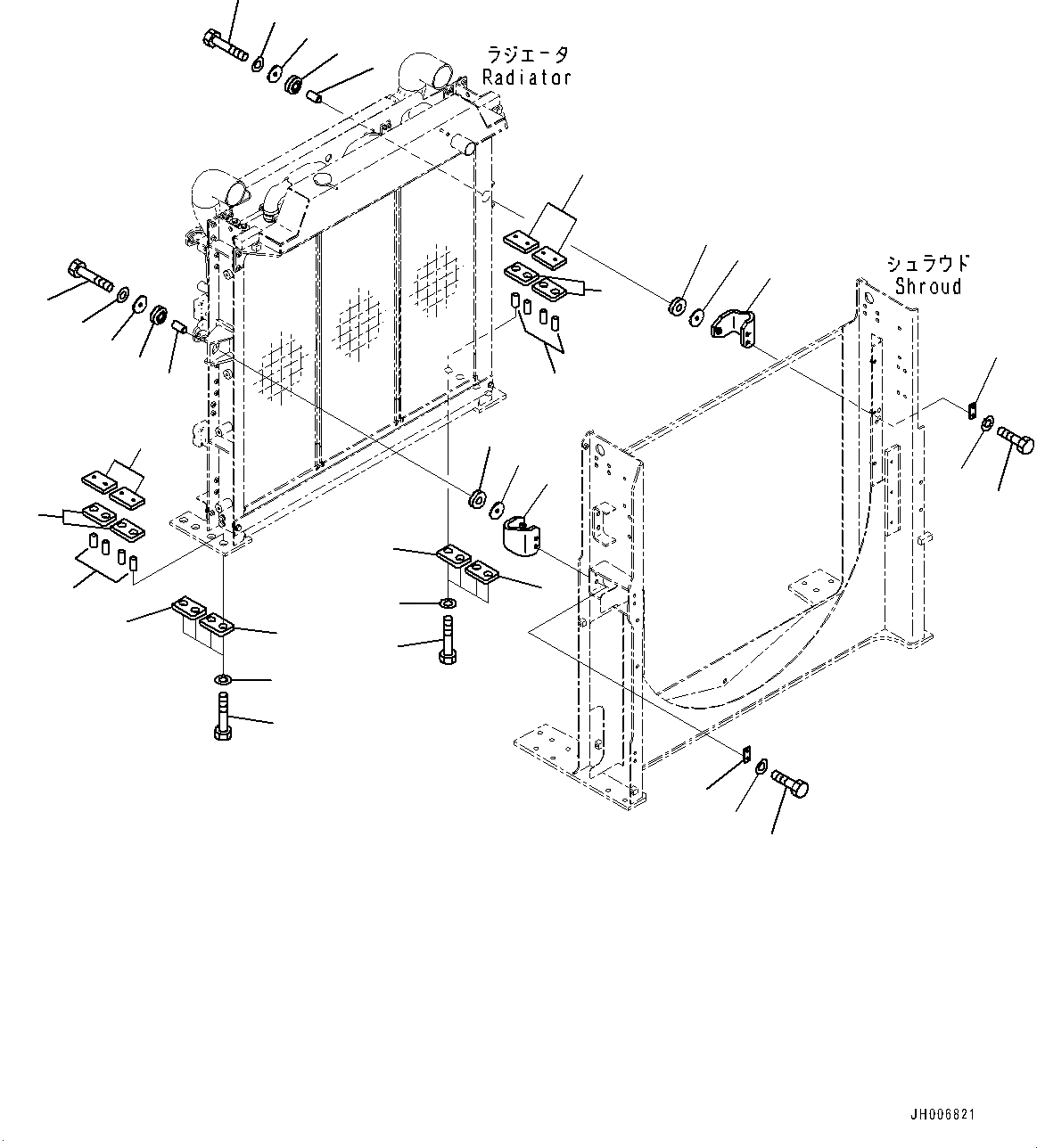 ラジエータ
Radiator

シュラウド
Shroud

JH006821