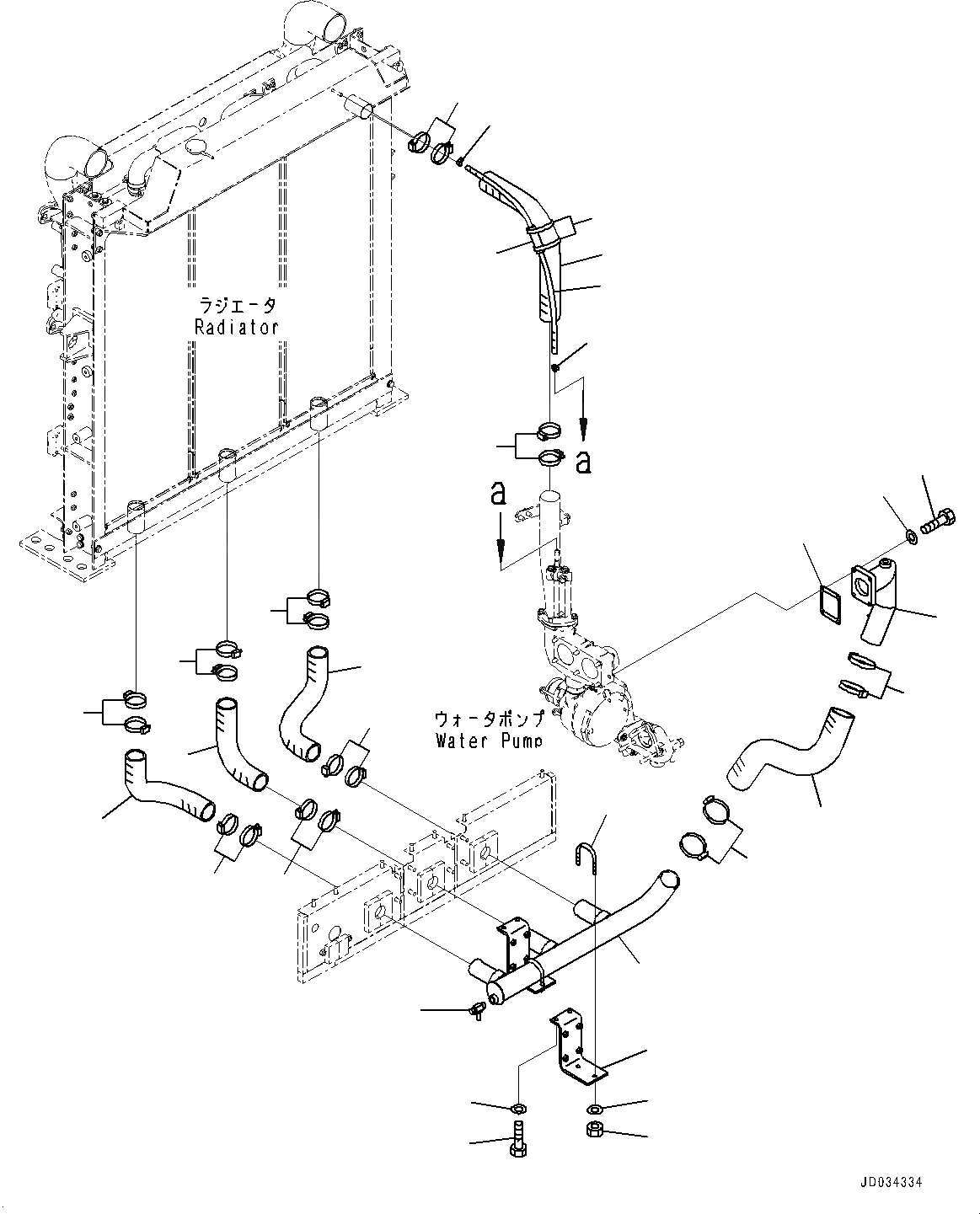 ラジエータ
Radiator

a

a

ウォータポンプ
Water Pump

JD034334