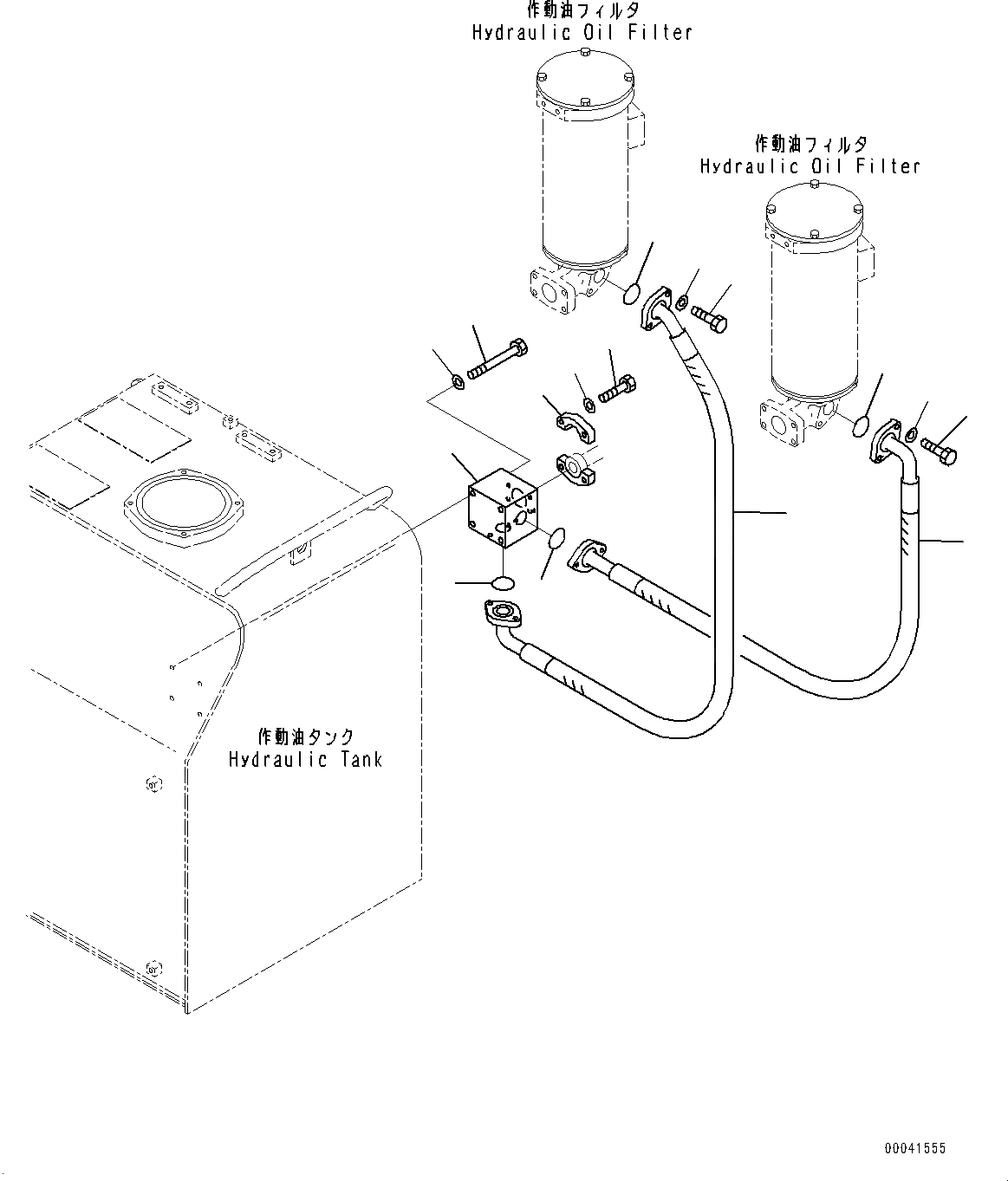 作動油フィルタ
Hydraulic Oil Filter

作動油フィルタ
Hydraulic Oil Filter

作動油タンク
Hydraulic Tank

00041555