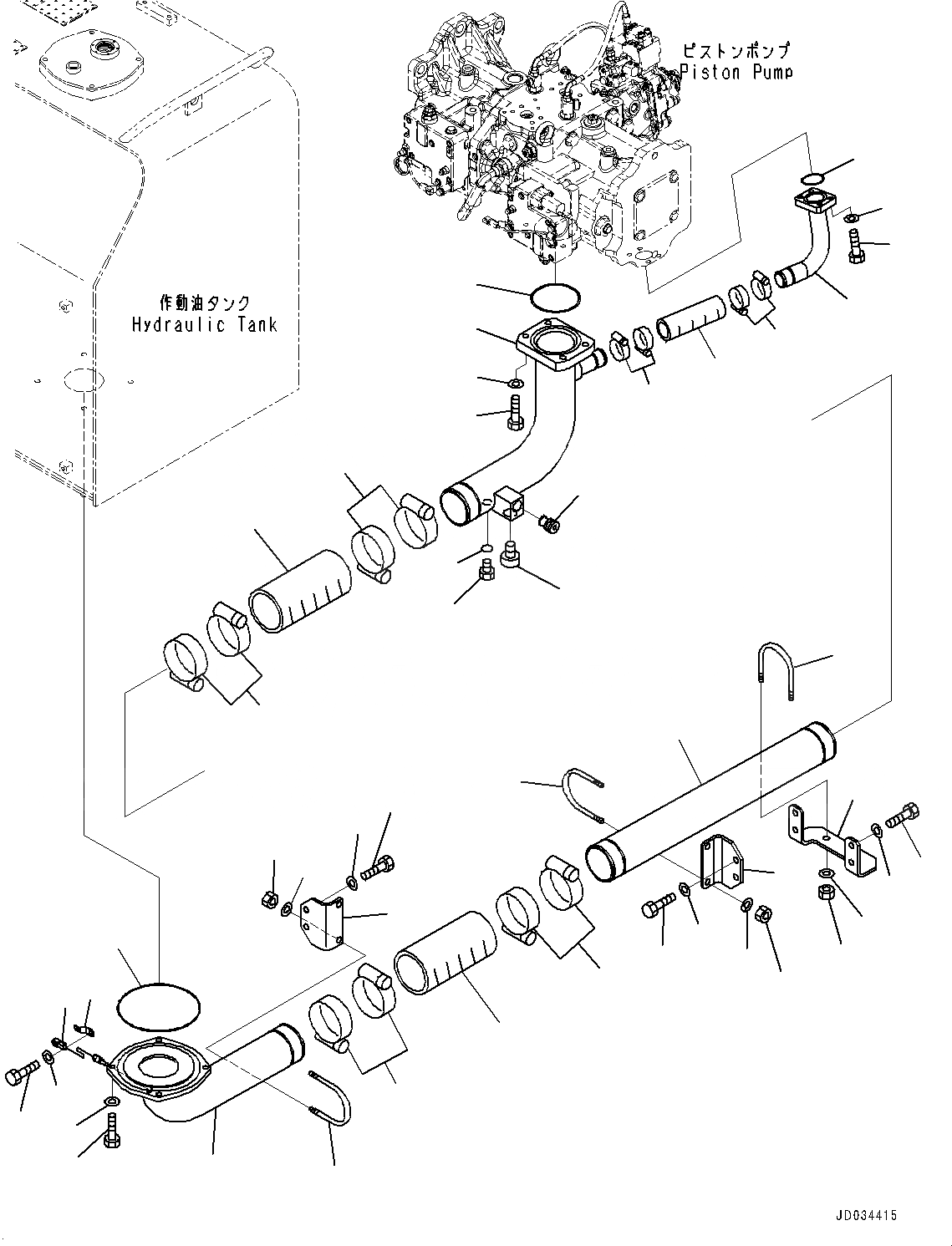 ピストンポンプ
Piston Pump

作動油タンク
Hydraulic Tank

JD034415