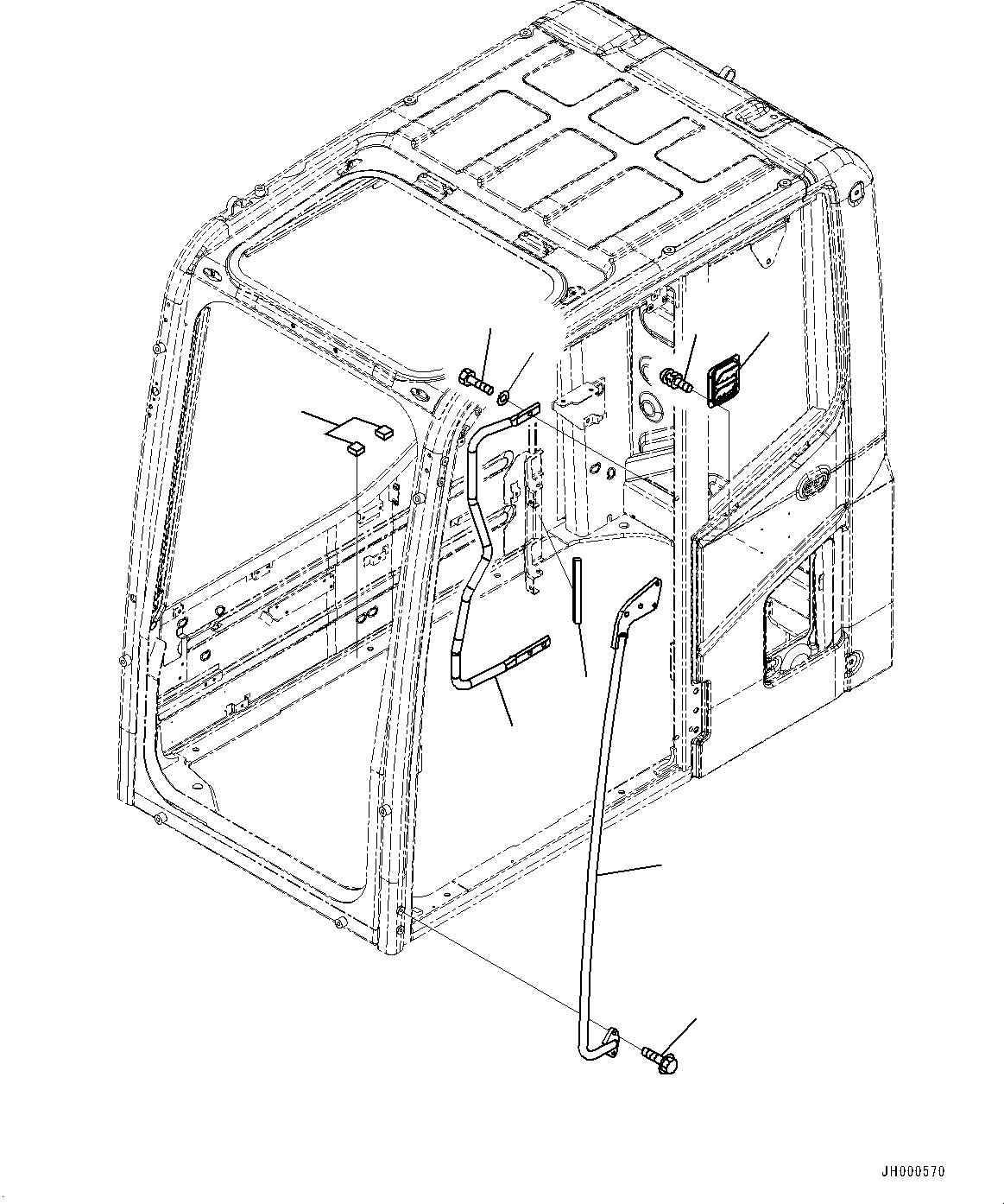 JH000570