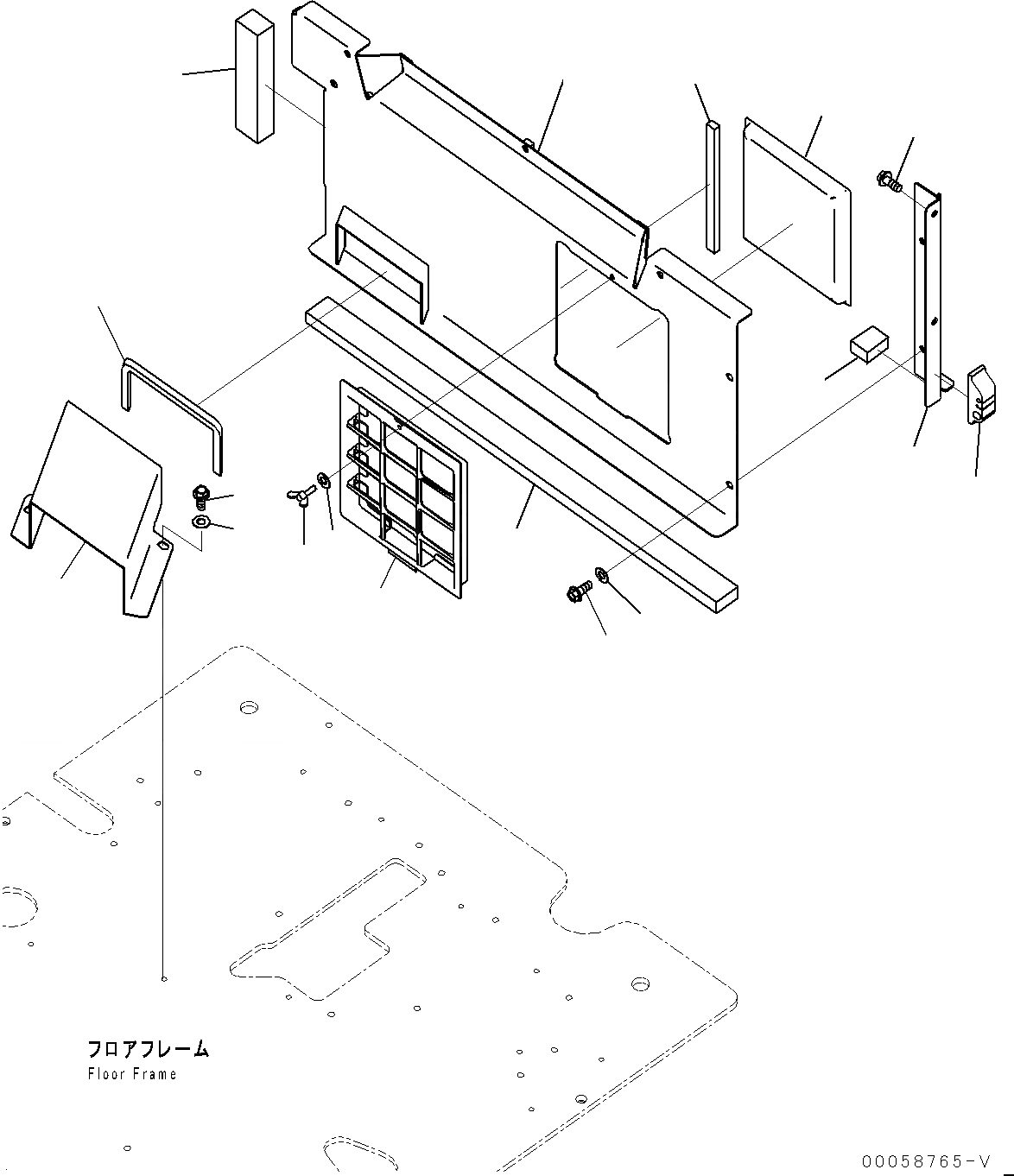 フロアフレーム
Floor Frame

00058765-V