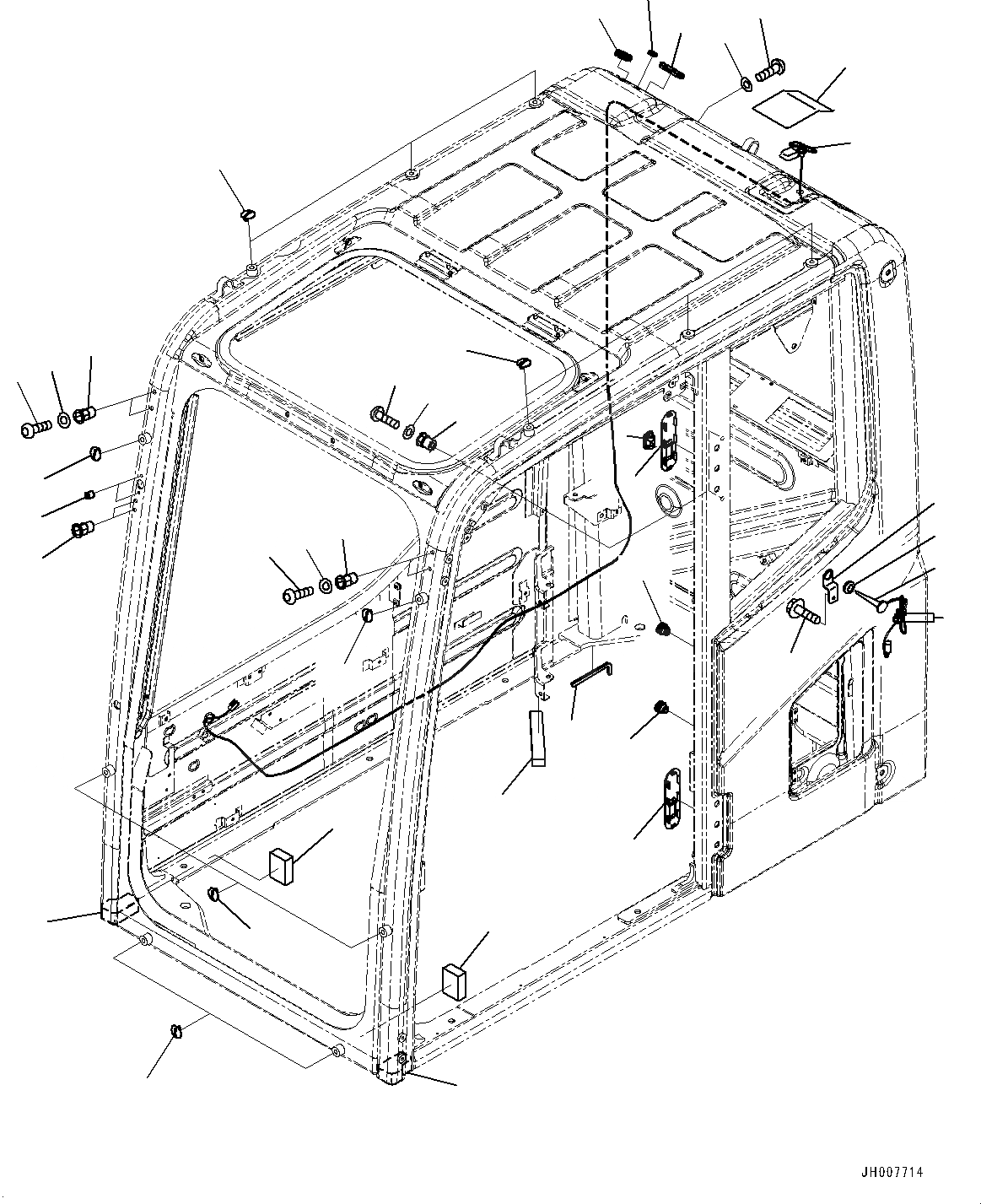 JH007714