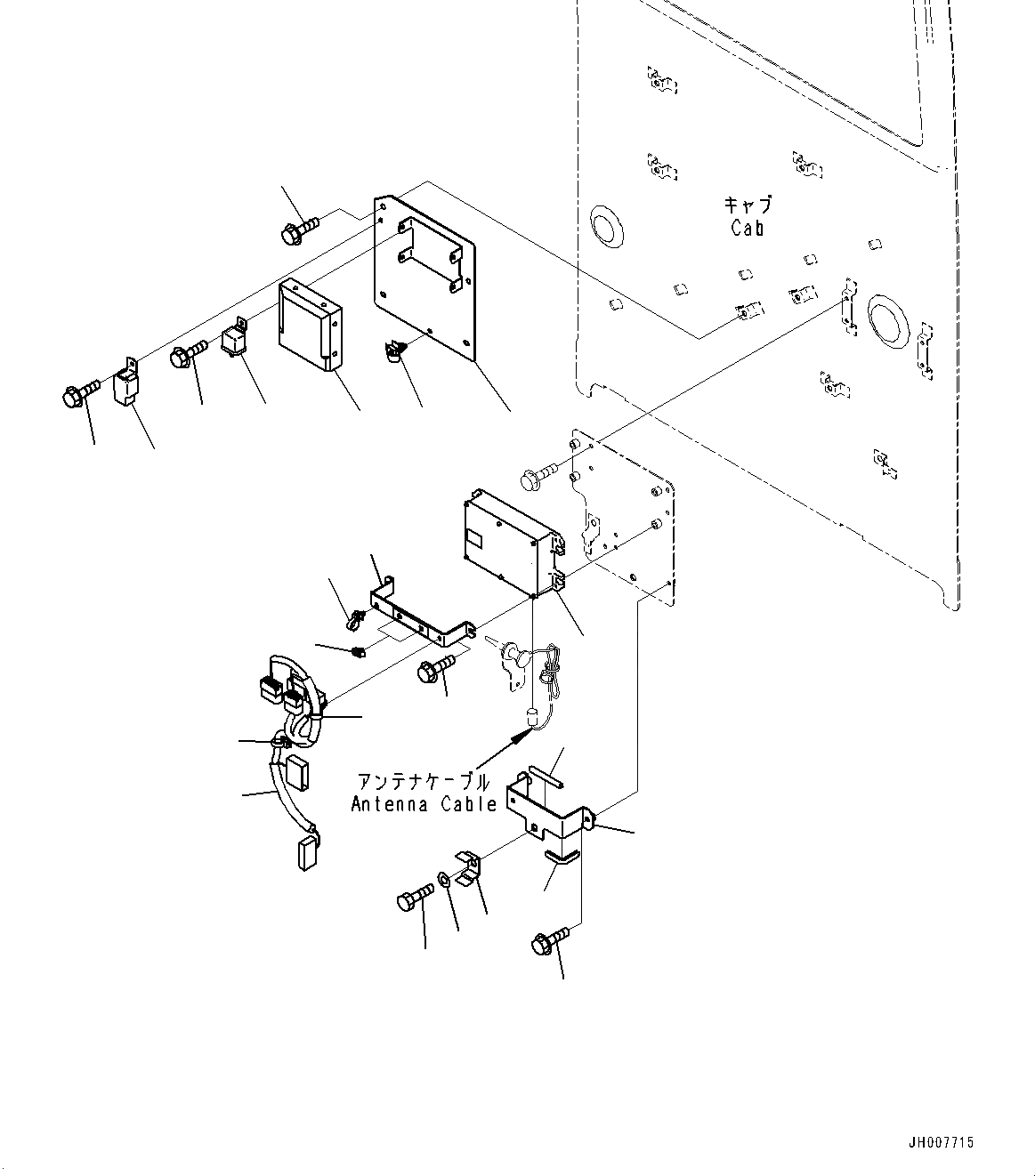 キャブ
Cab

アンテナケーブル
Antenna Cable

JH007715