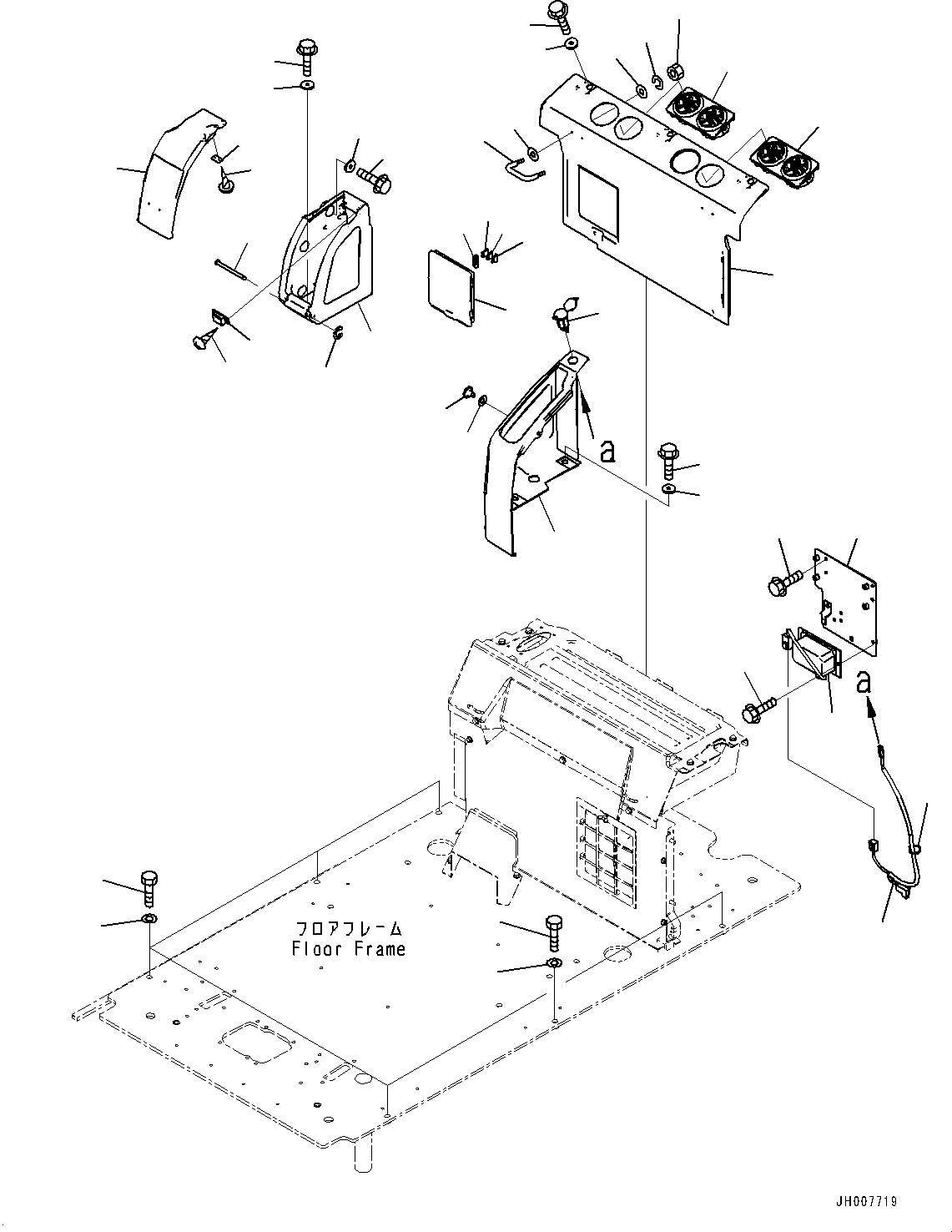 a

a

フロアフレーム
Floor Frame

JH007719