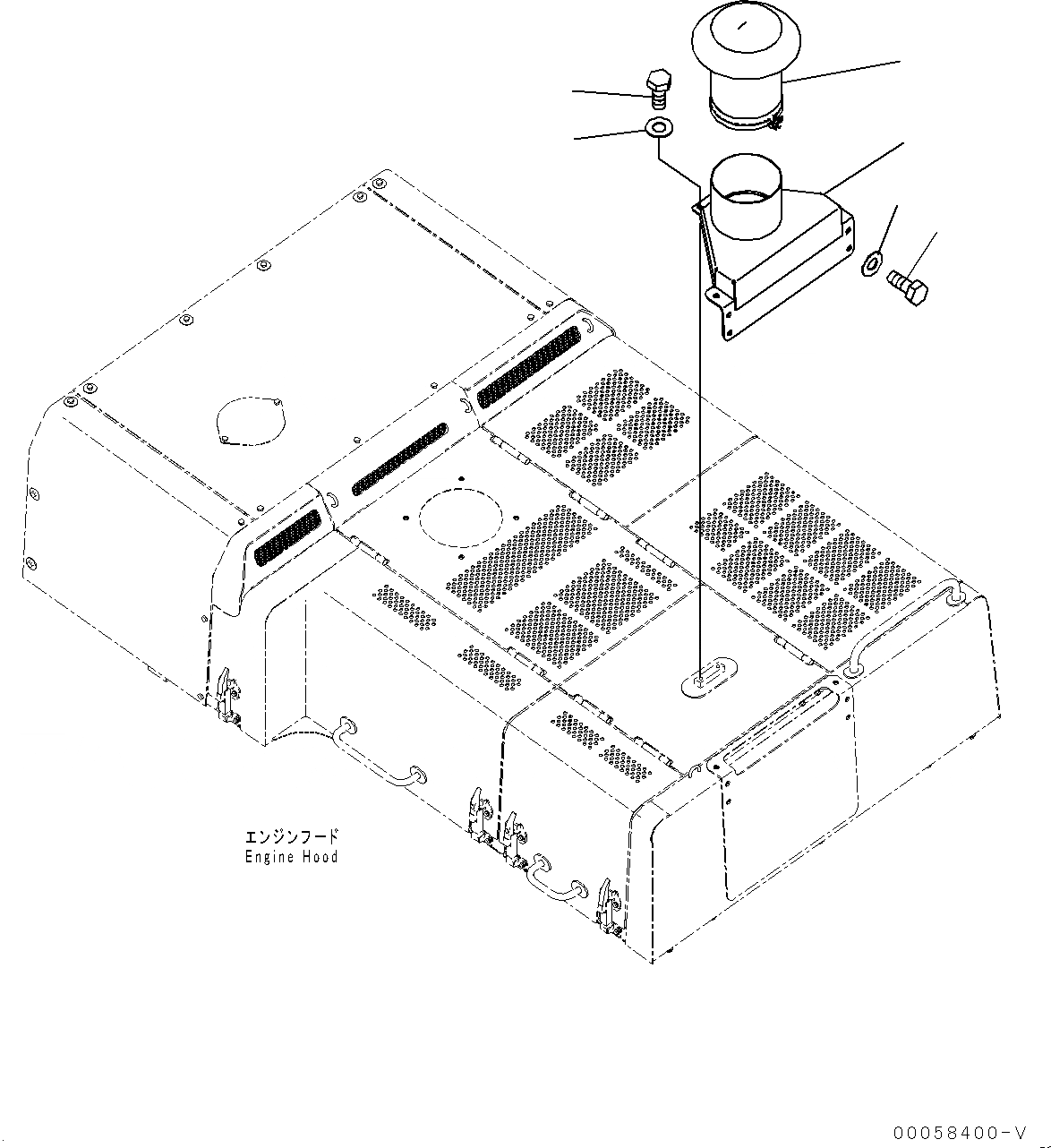 エンジンフード
Engine Hood

00058400-V