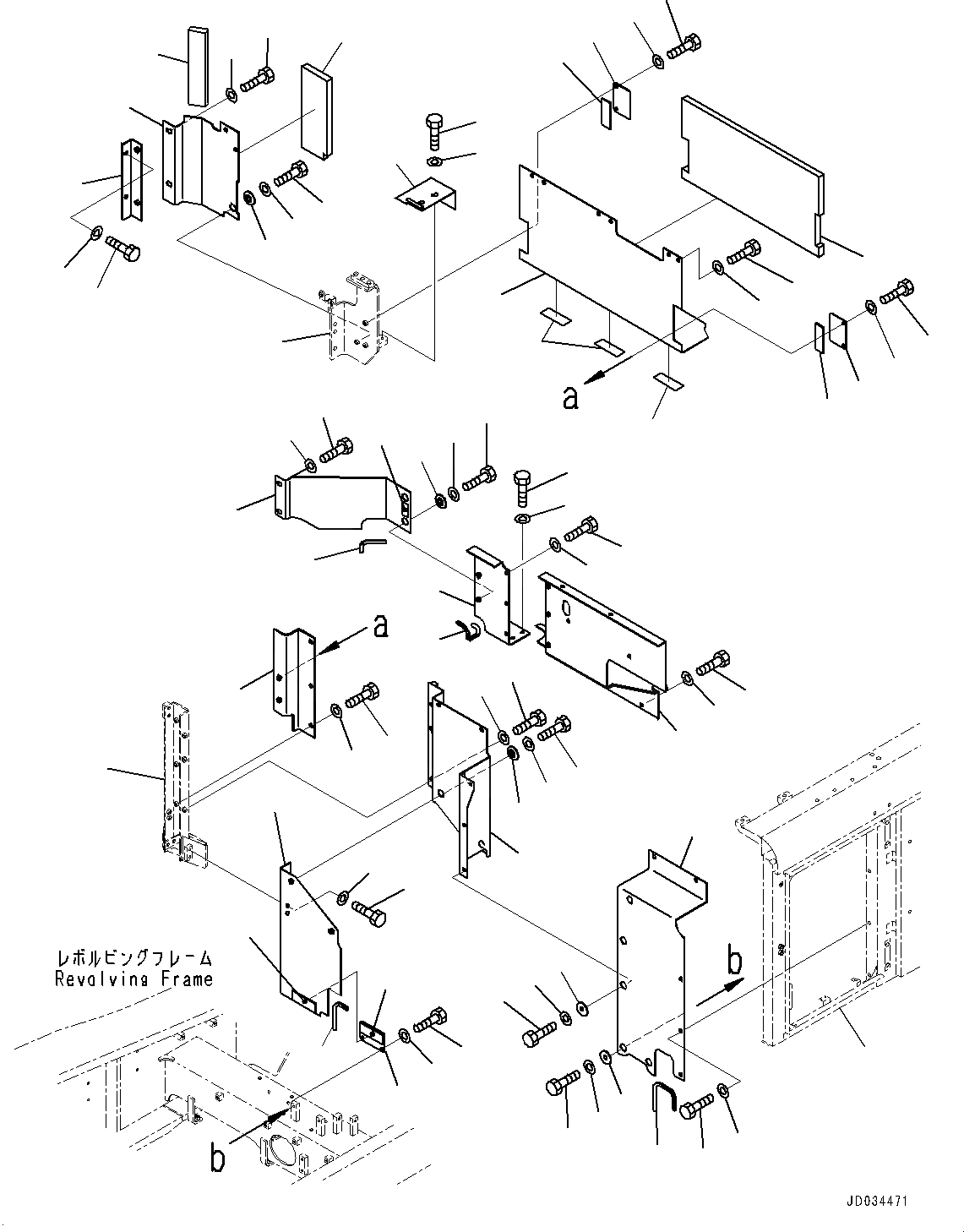 a

a

レボルビングフレーム
Revolving Frame

b

b

JD034471