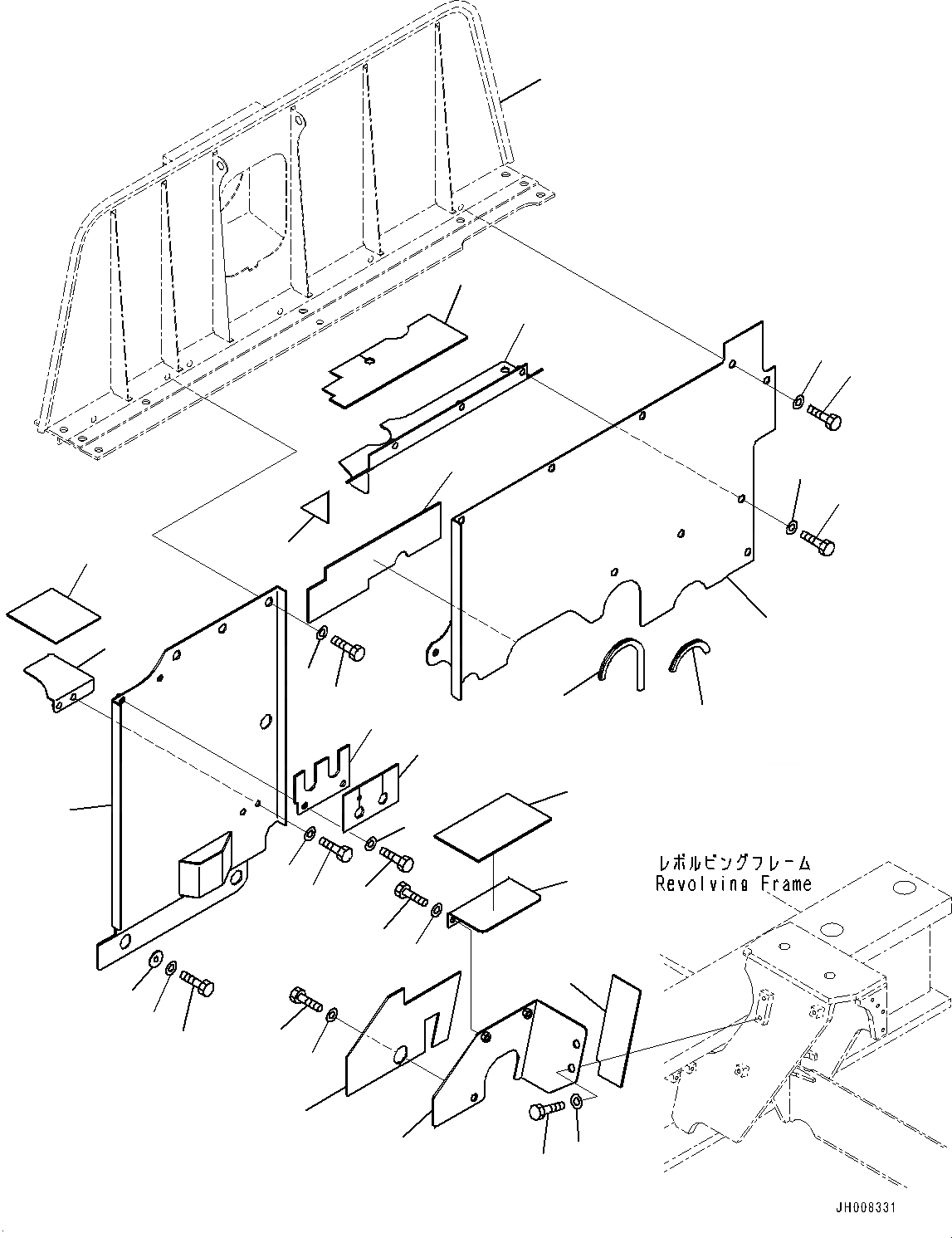 レボルビングフレーム
Revolving Frame

JH008331