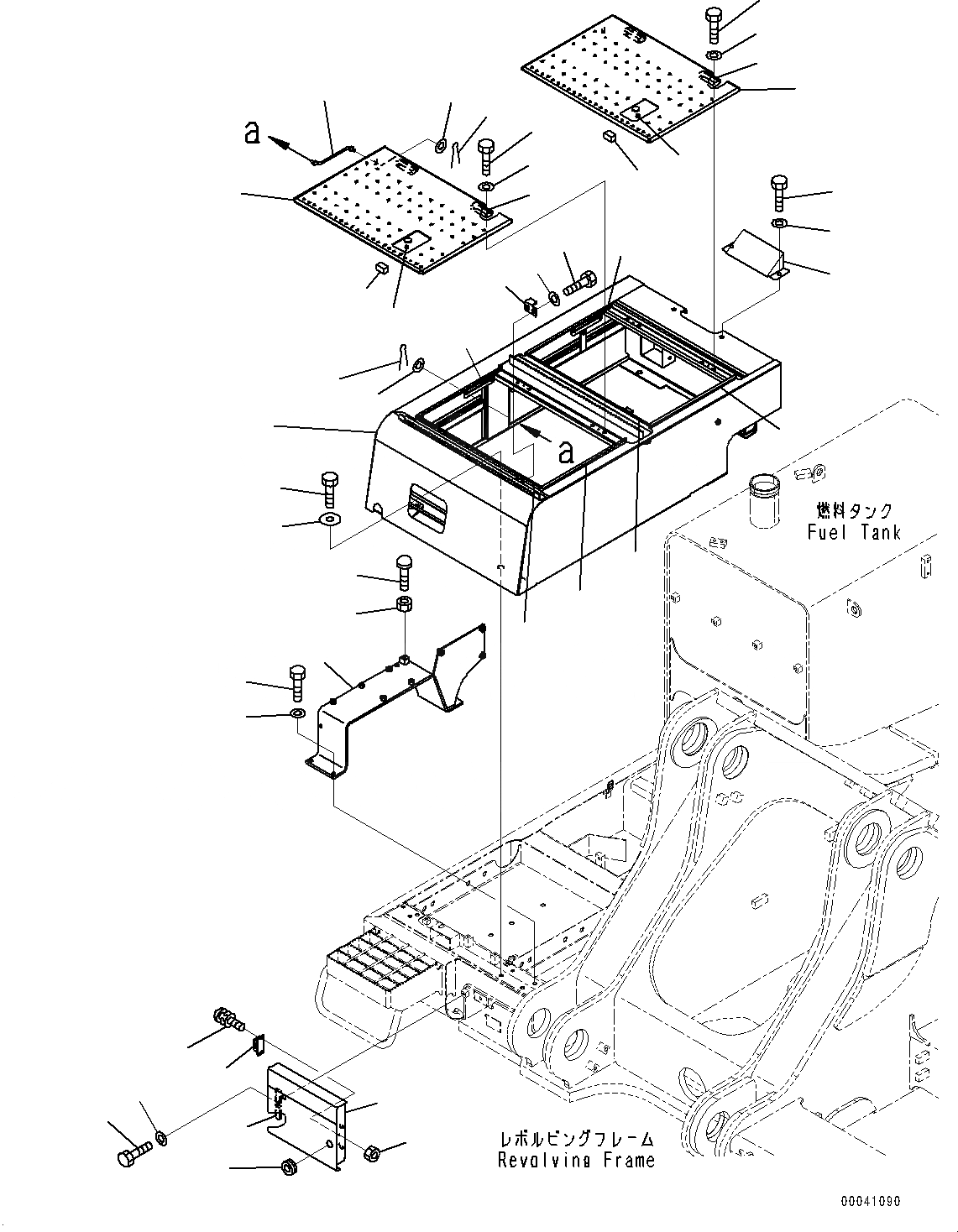 a

a

燃料タンク
Fuel Tank

レボルビングフレーム
Revolving Frame

00041090