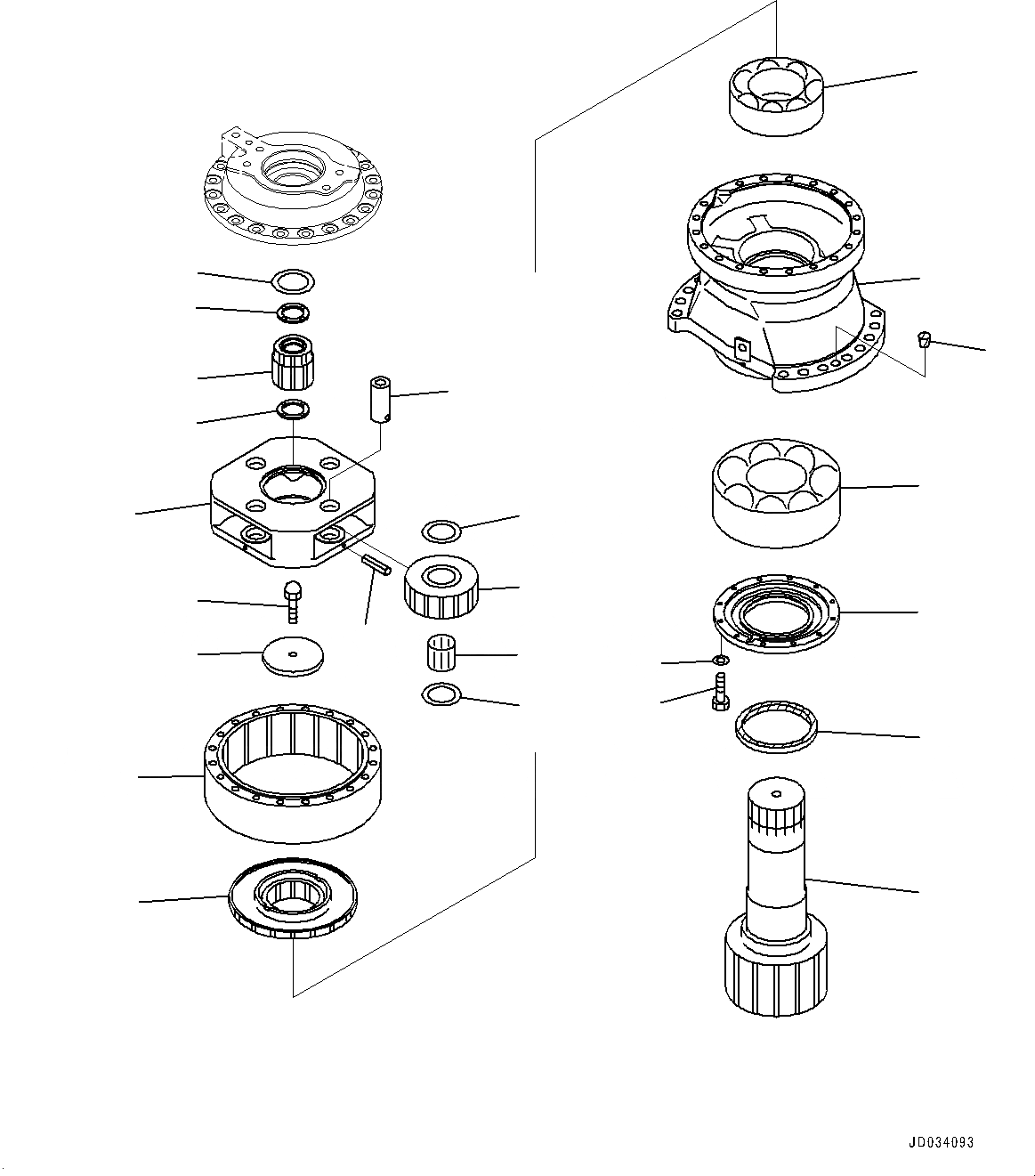 JD034093