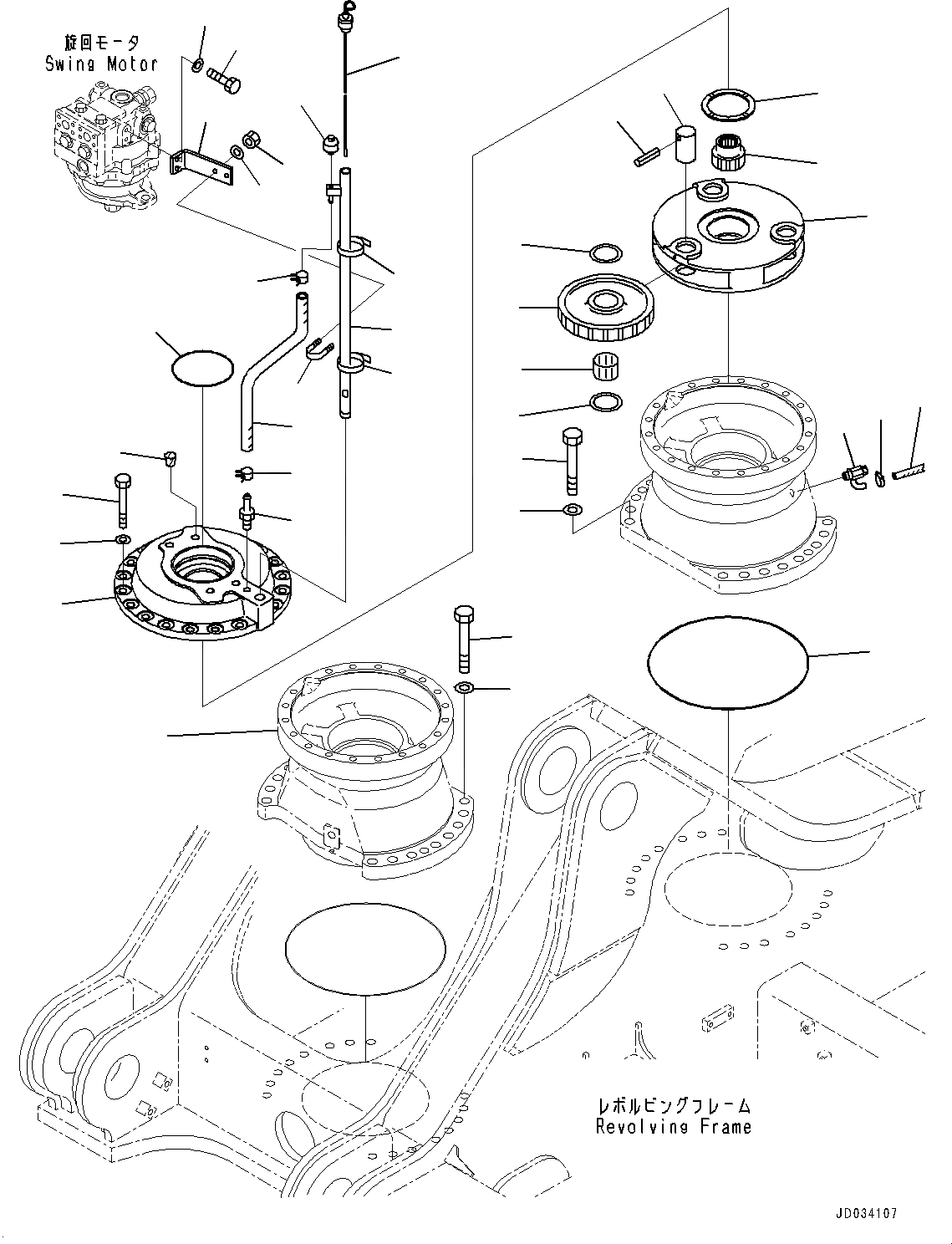 旋回モータ
Swing Motor

レボルビングフレーム
Revolving Frame

JD034107